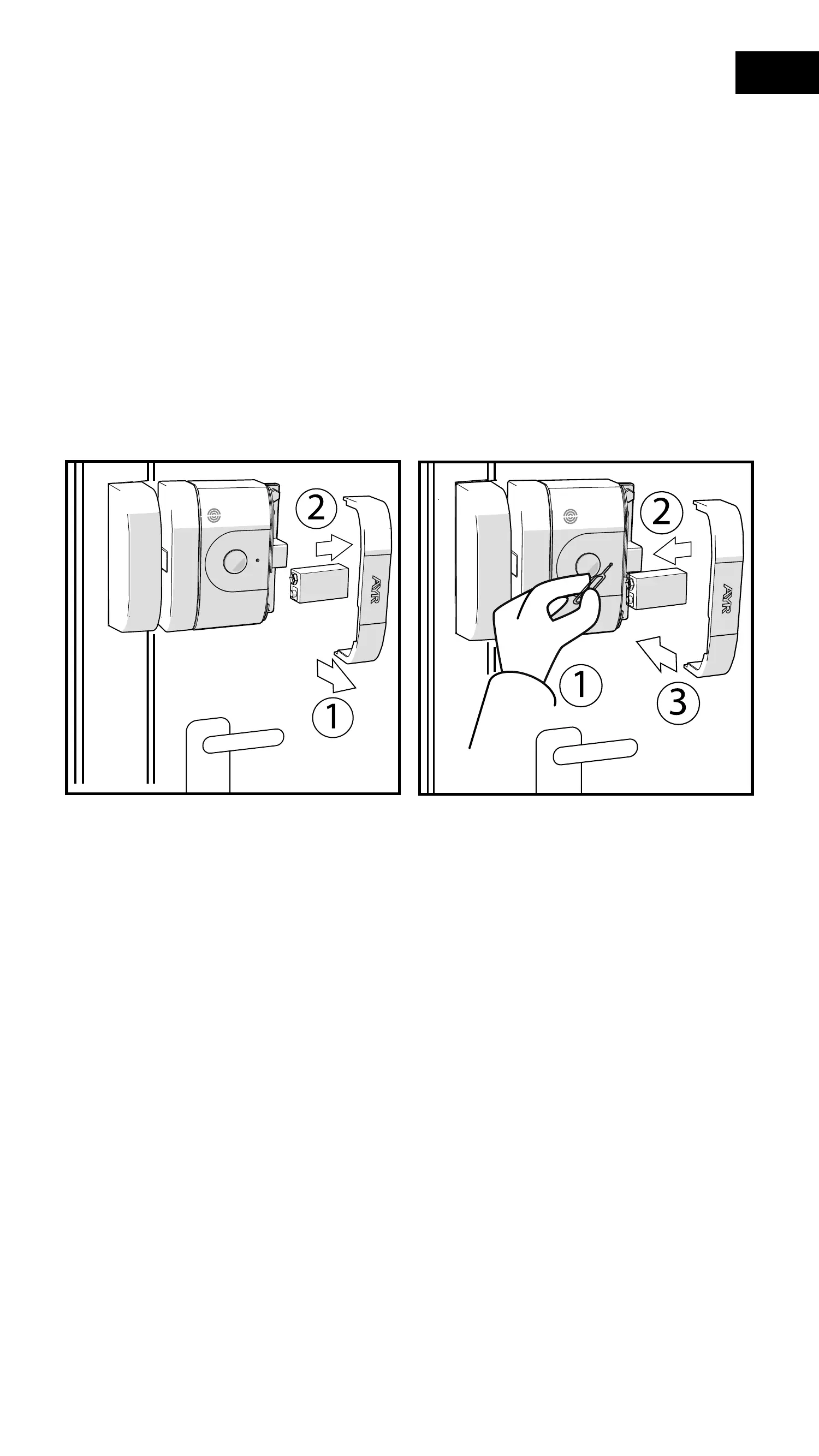 2
AYR
1

2
AYR
1
3