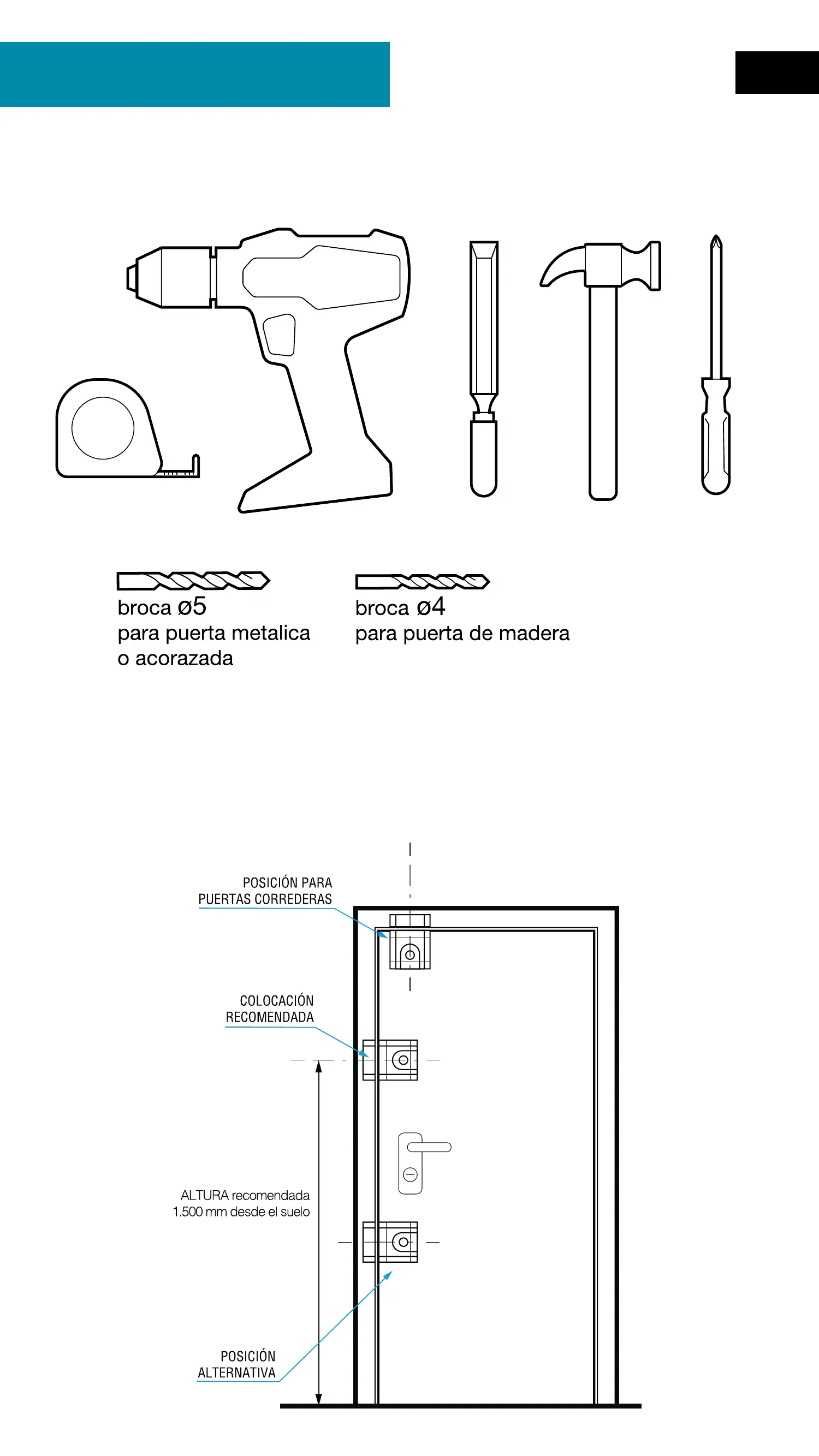 broca ø5
para puerta metalica
o acorazada

broca ø4
para puerta de madera

POSICIÓN PARA
PUERTAS CORREDERAS

COLOCACIÓN
RECOMENDADA

ALTURA recomendada
1.500 mm desde el suelo

POSICIÓN
ALTERNATIVA