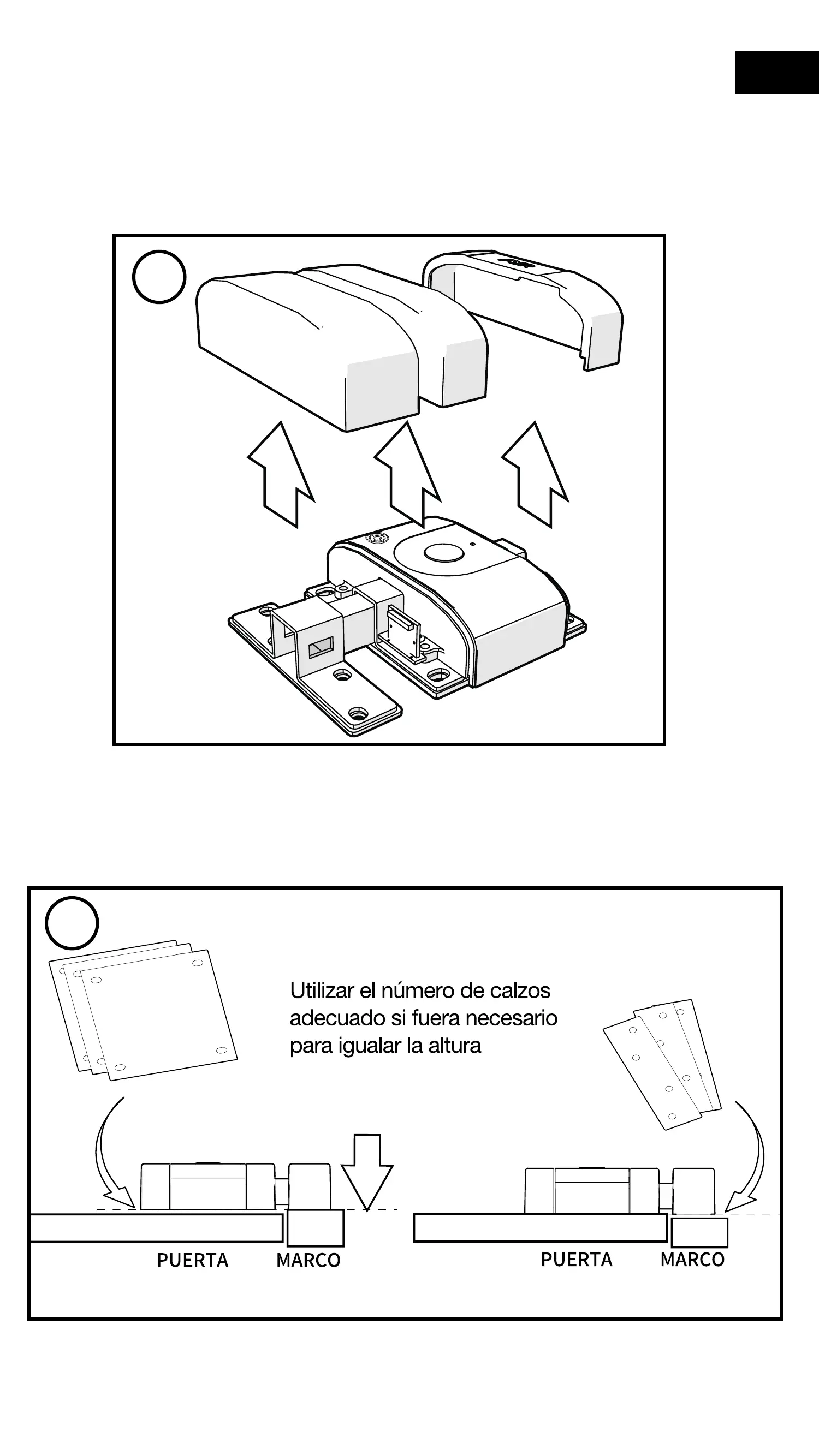 Utilizar el número de calzos adecuado si fuera necesario para igualar la altura

PUERTA MARCO

PUERTA MARCO