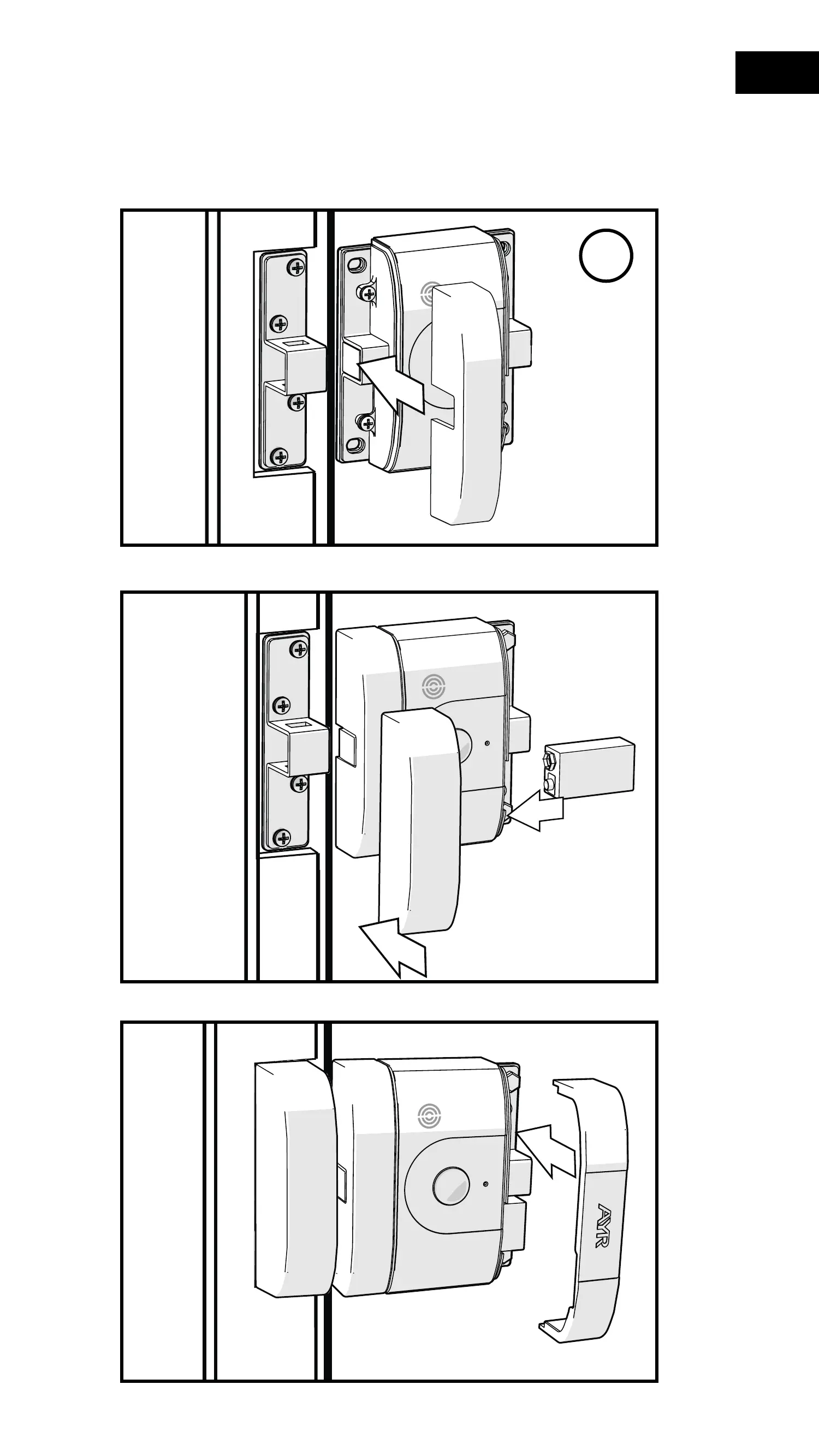 AYR