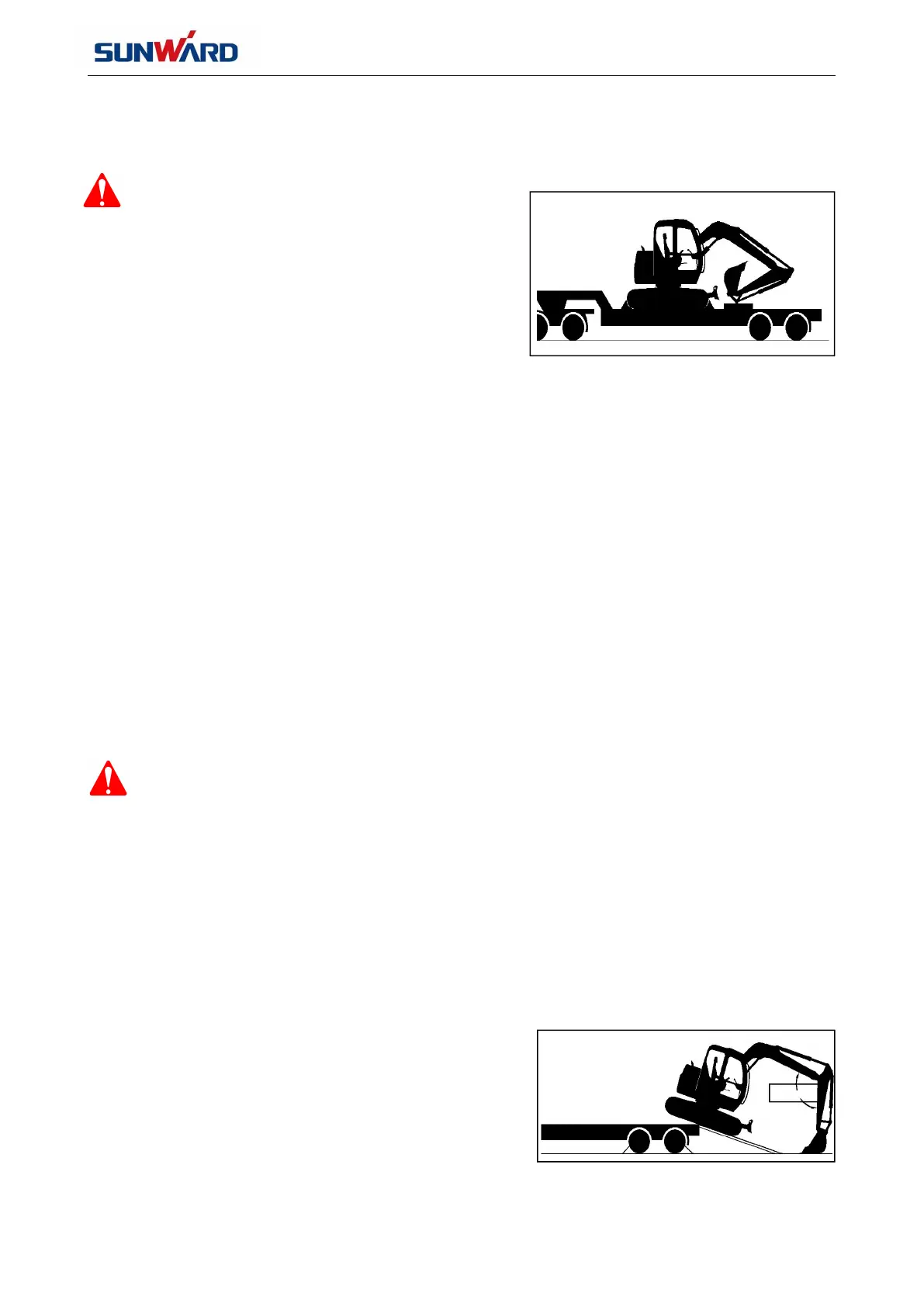 SUNWARD