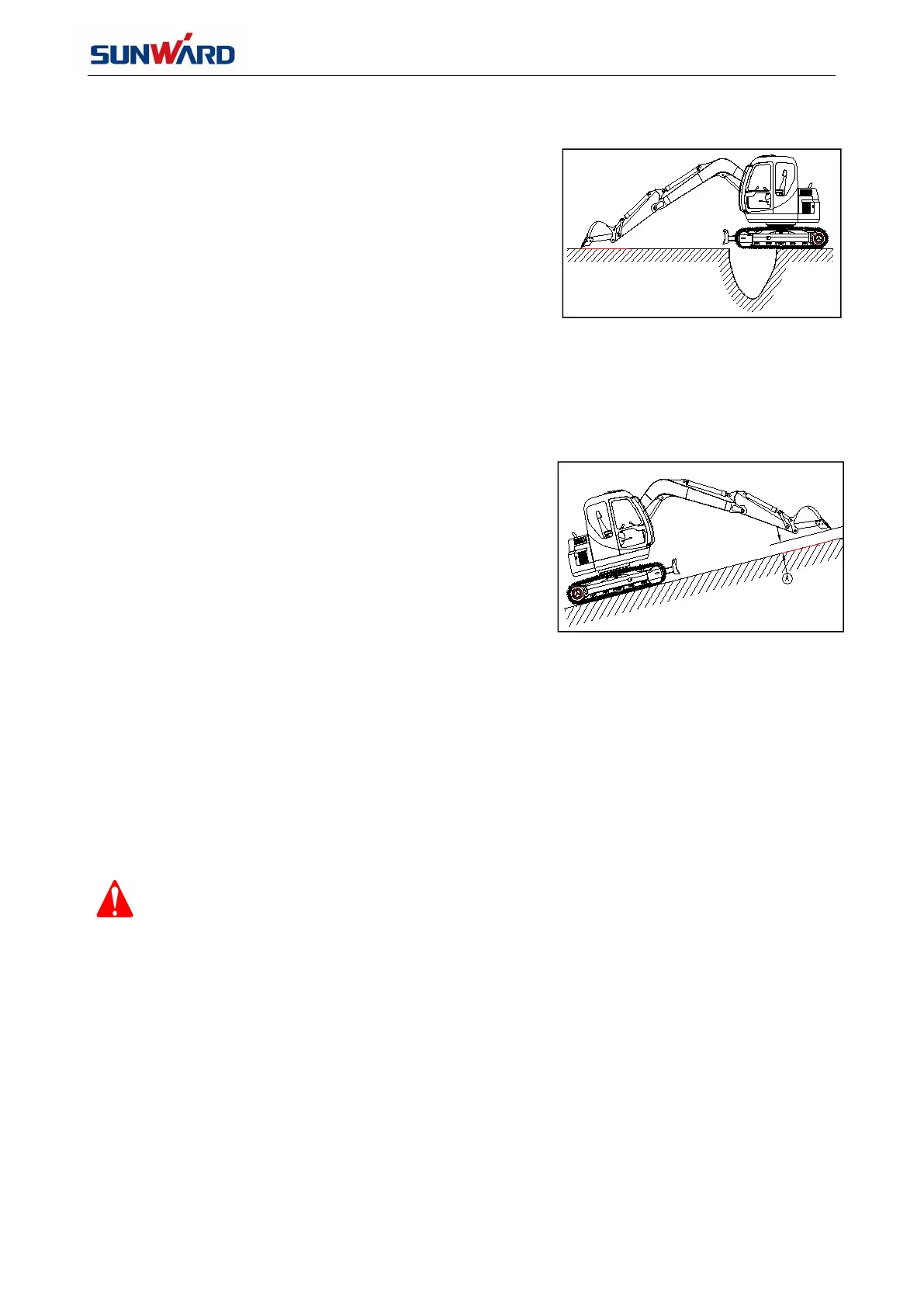 SUNWARD

A