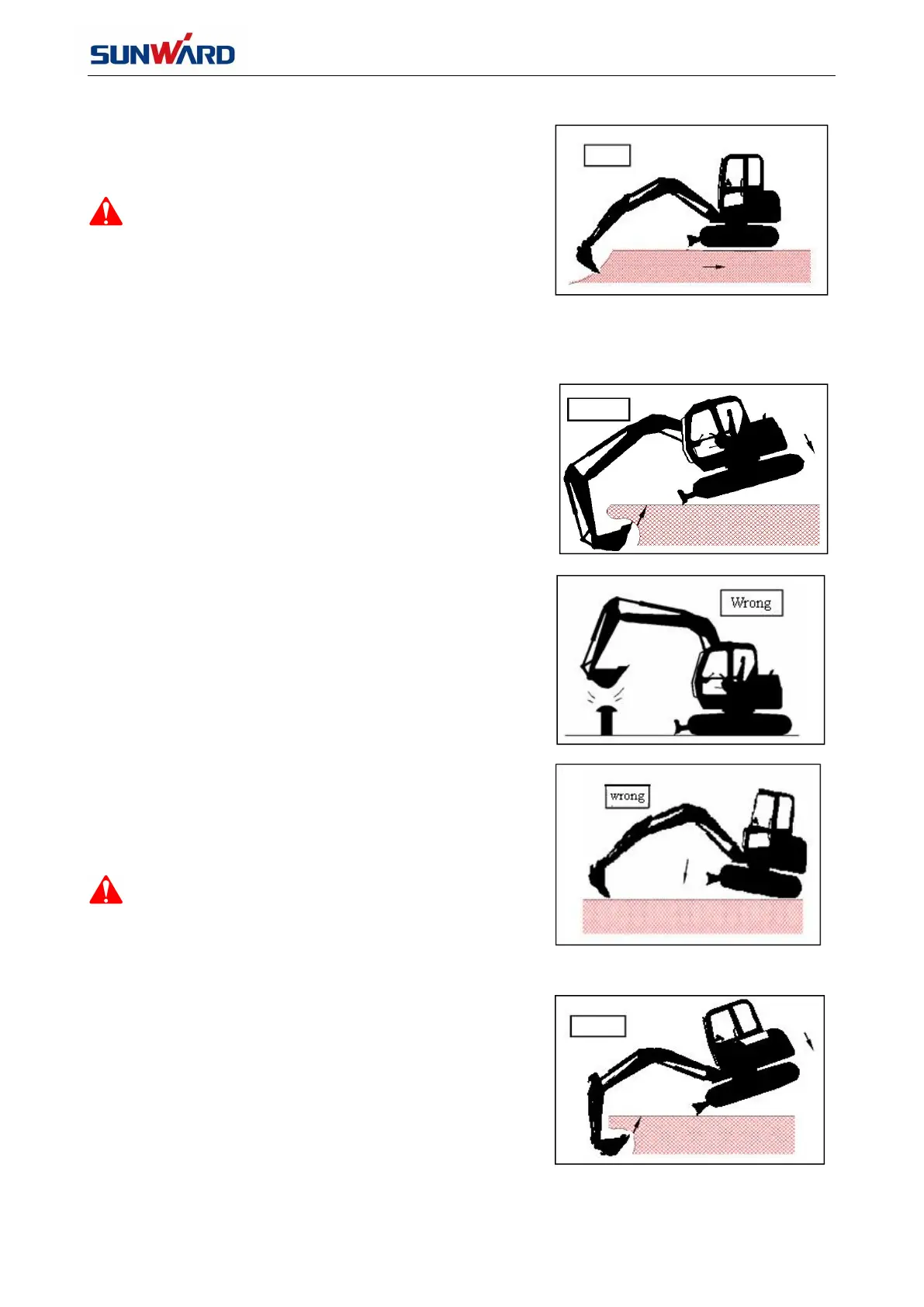 SUNWARD

Wrong

wrong