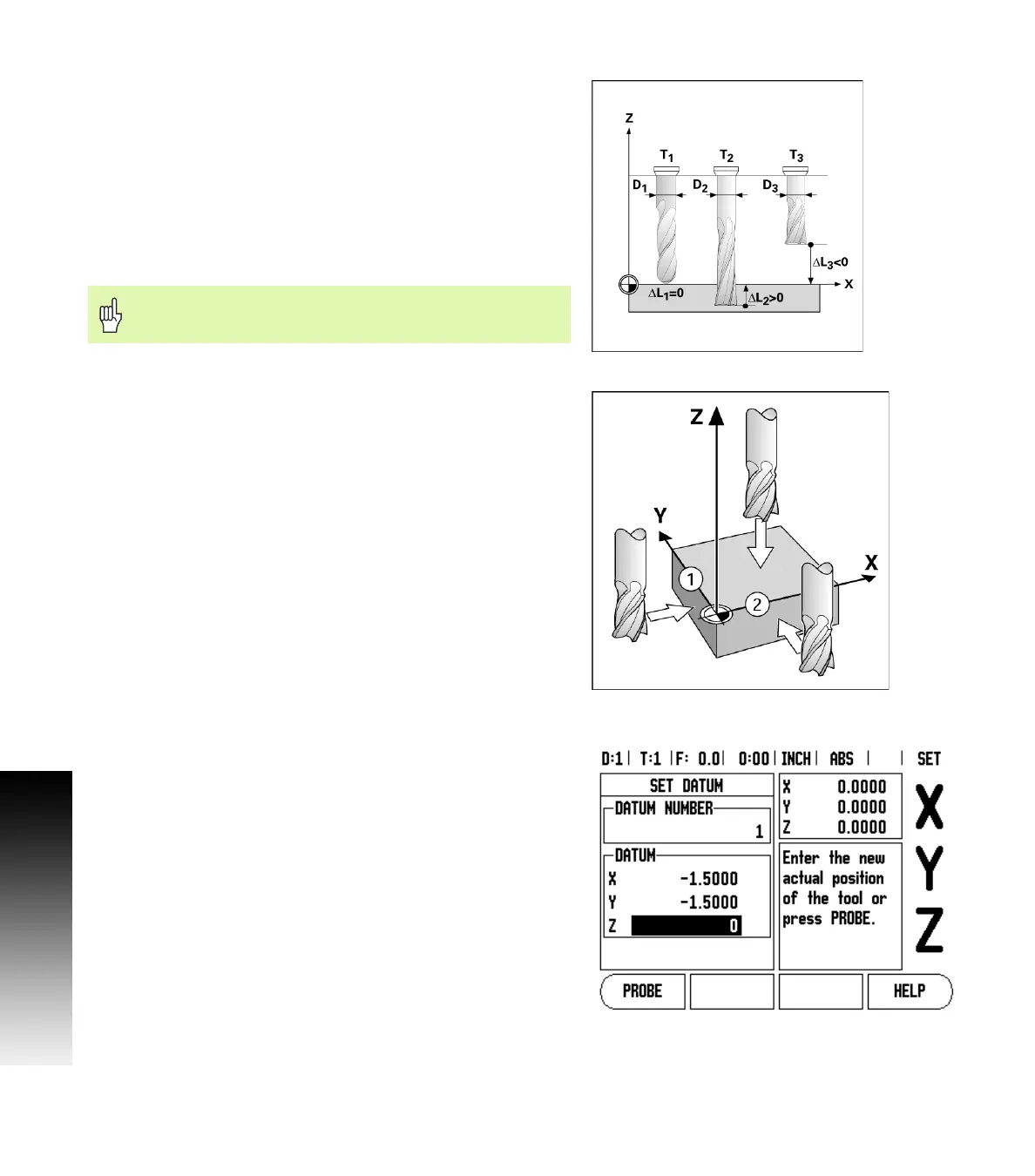 Z

$T_1$ $T_2$ $T_3$

$D_1$ $D_2$ $D_3$

$\Delta L_3<0$

X

$\Delta L_1=0$

$\Delta L_2>0$

Z

Y

X

1

2

D:1 | T:1 | F: 0.0 | 0:00 | INCH | ABS | | SET

SET DATUM

DATUM NUMBER

1

DATUM

X -1.5000

Y -1.5000

Z 0

X 0.0000

Y 0.0000

Z 0.0000

Enter the new actual position of the tool or press PROBE.

X

Y

Z

PROBE

HELP