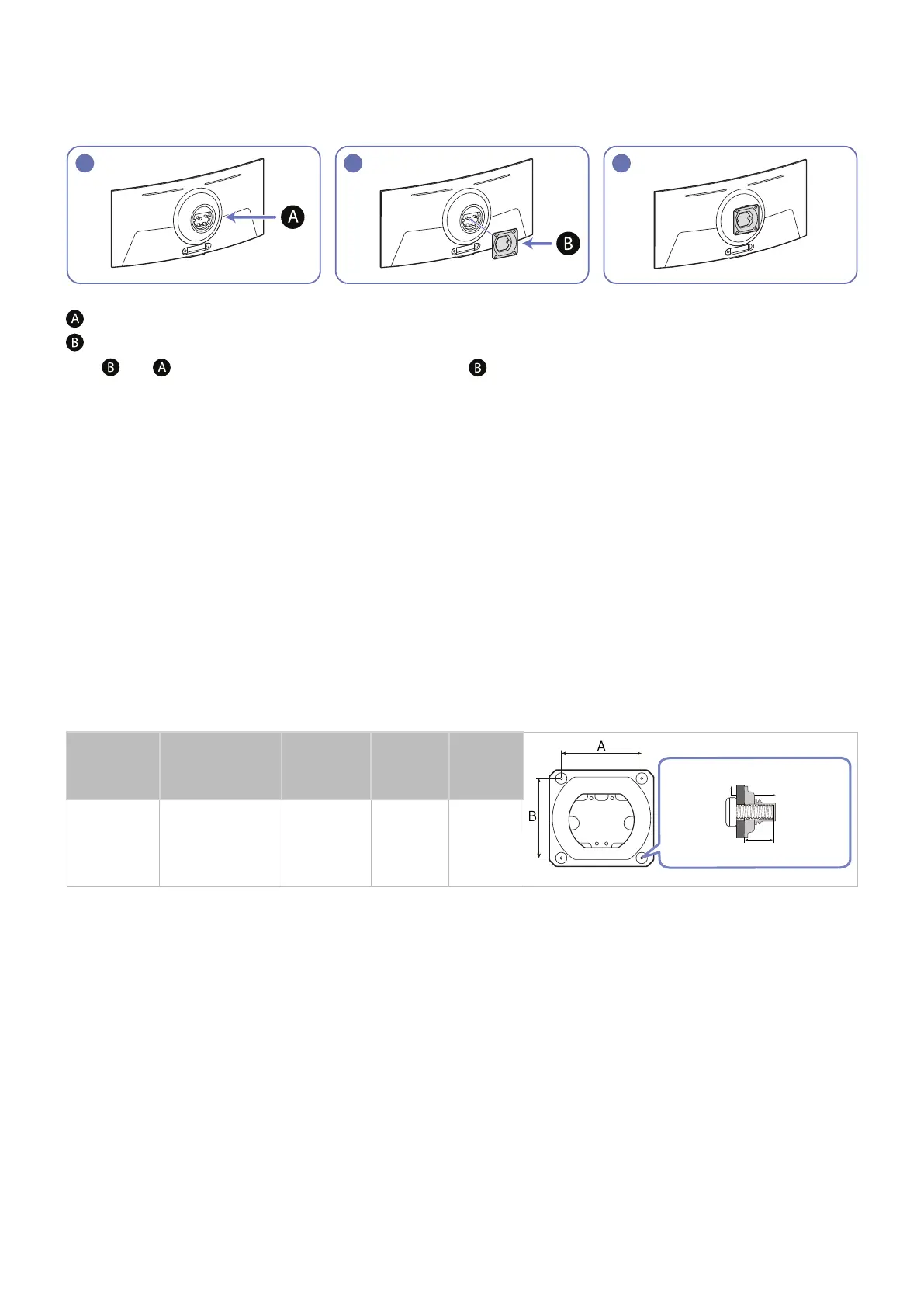 A

B

A

B

B A B

A

B