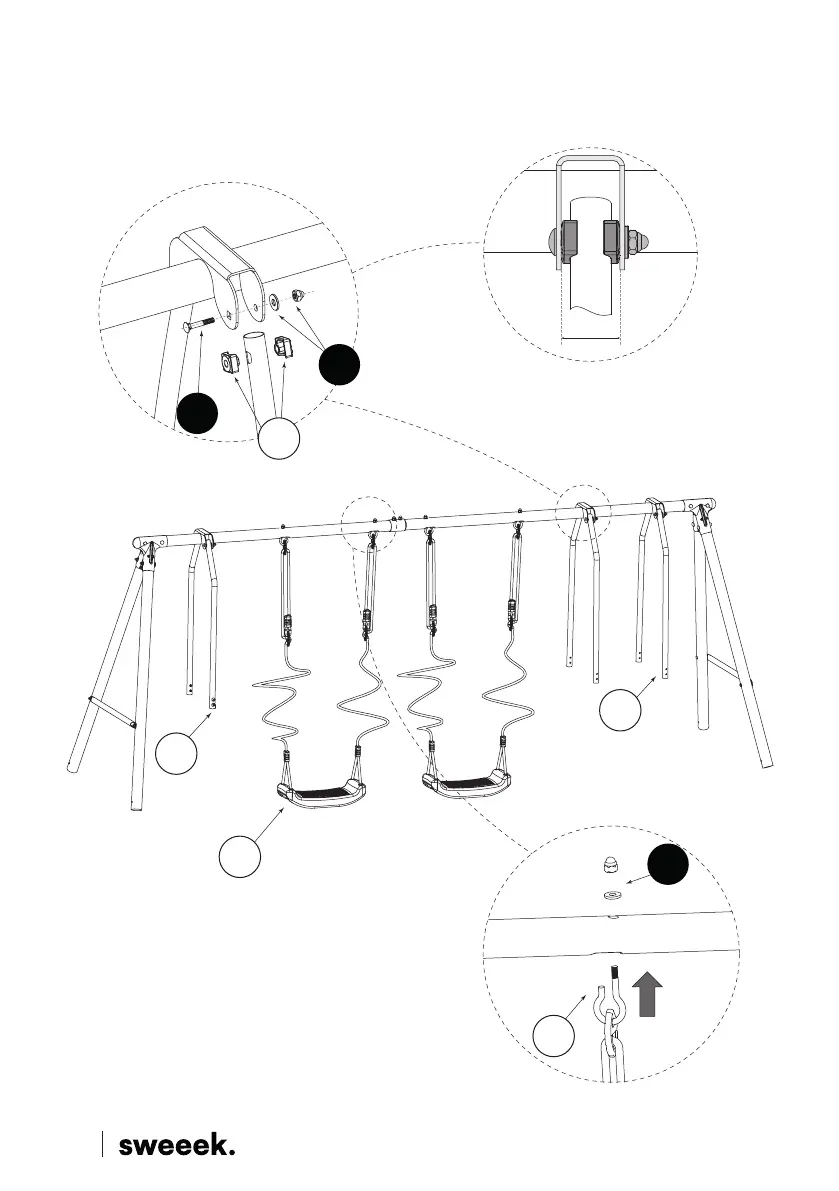 sweeek.