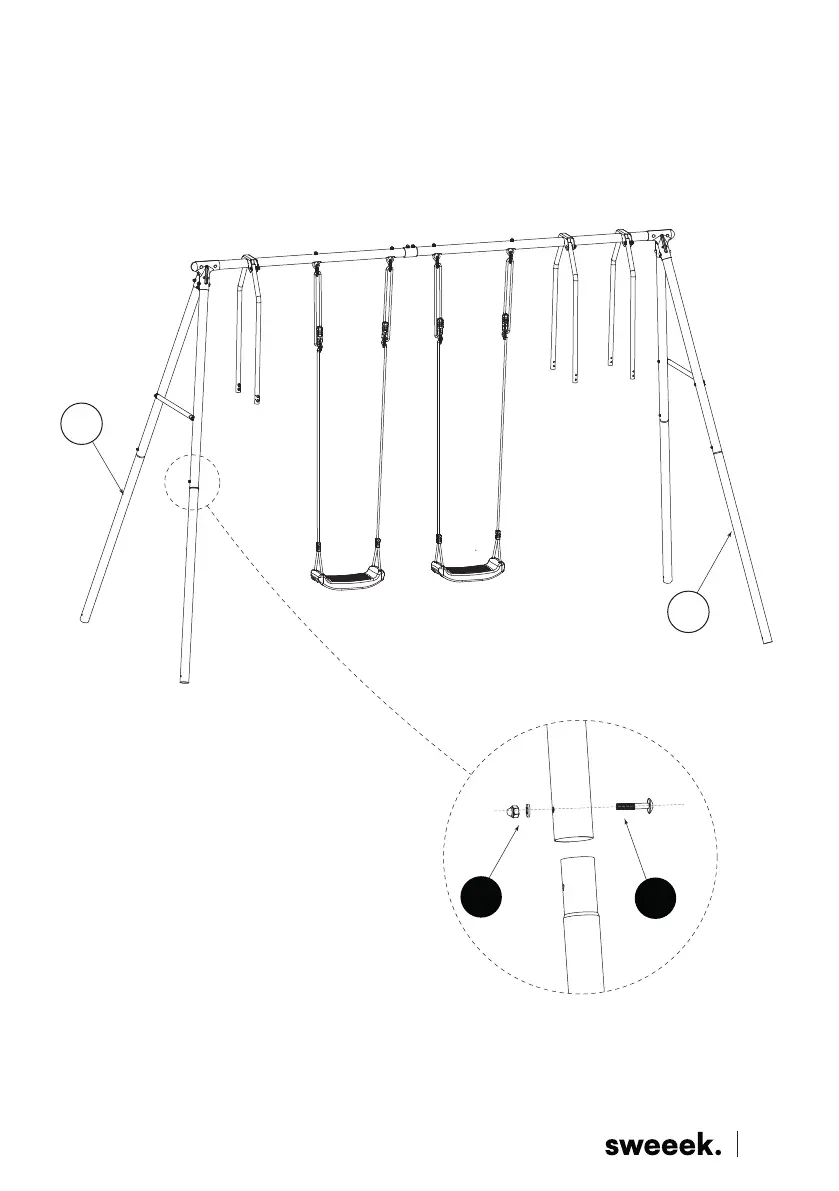 sweeek.