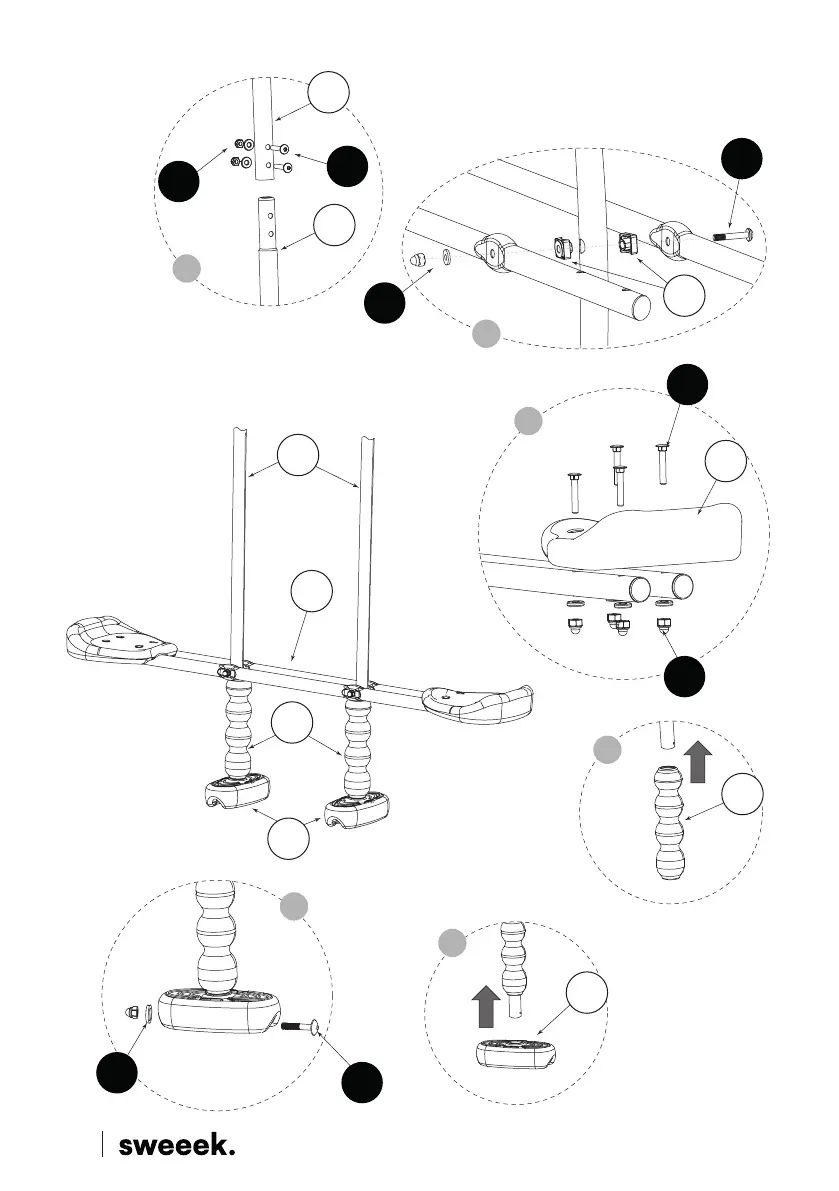 sweeek.