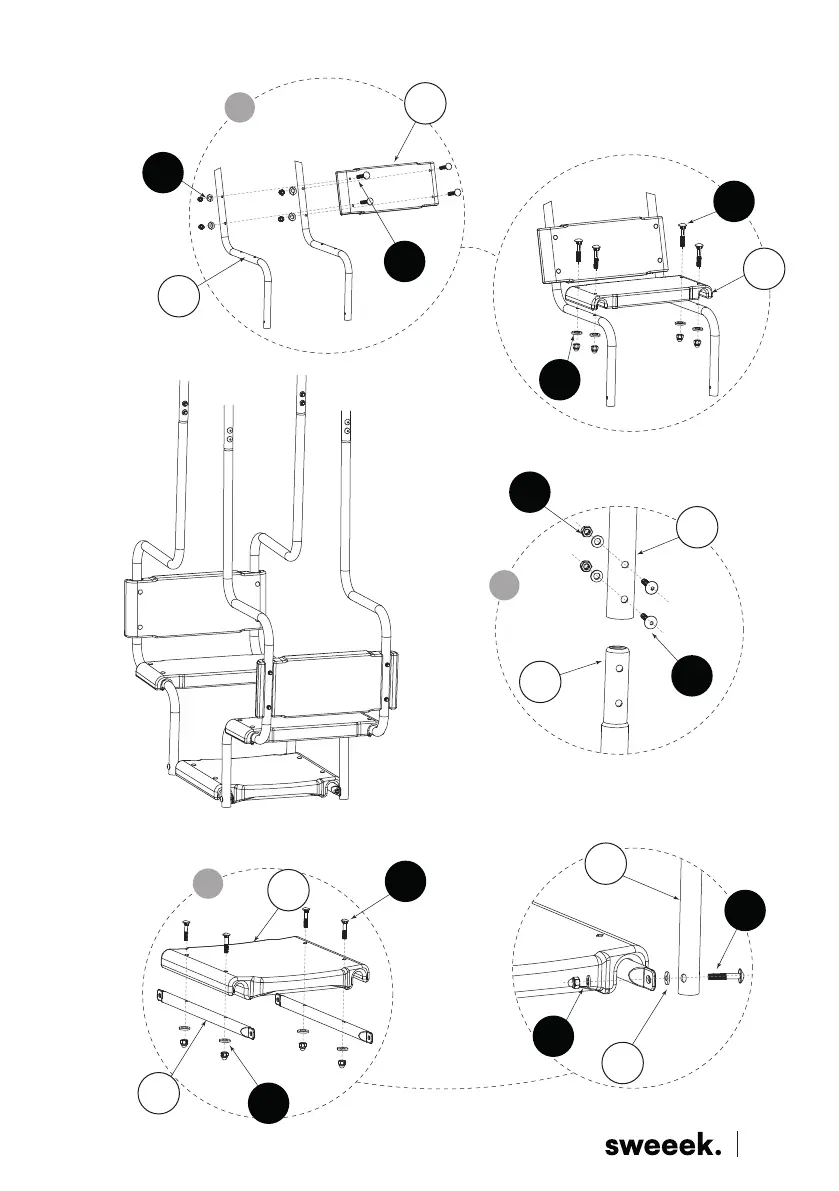 sweeek.