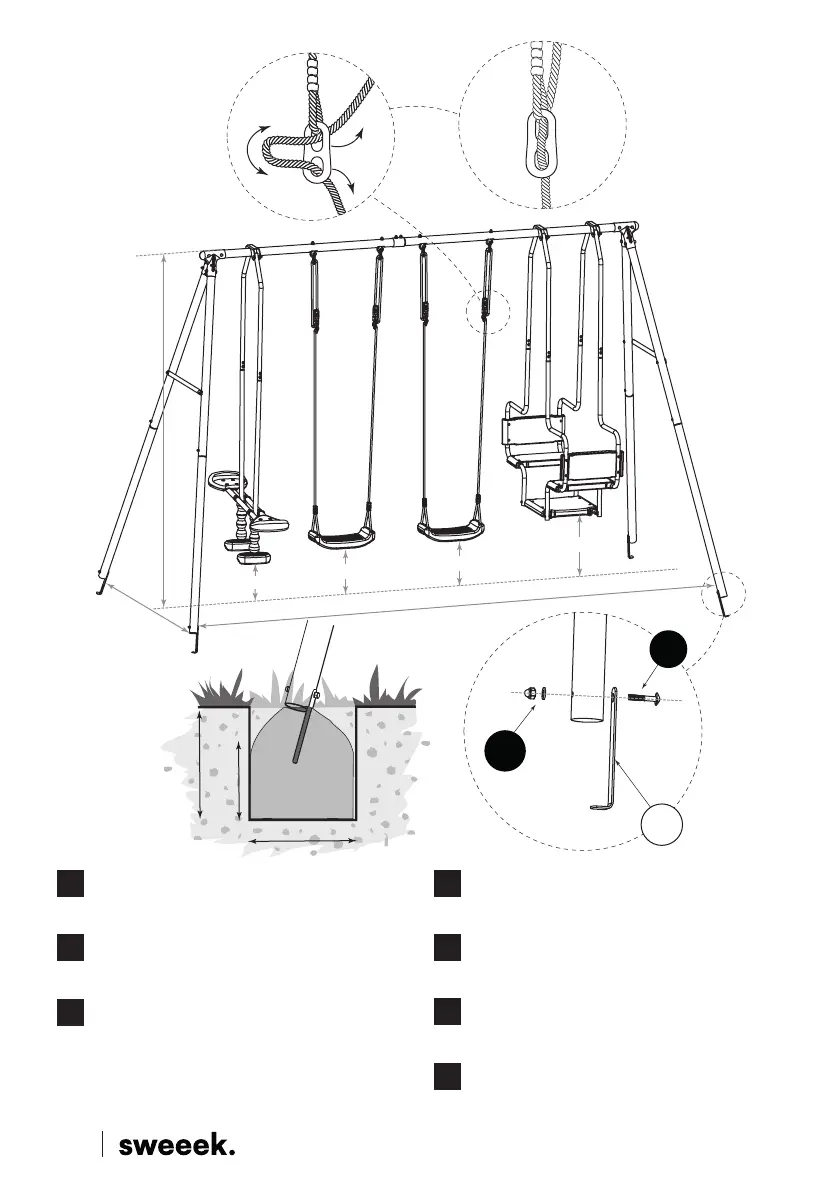 sweeek.