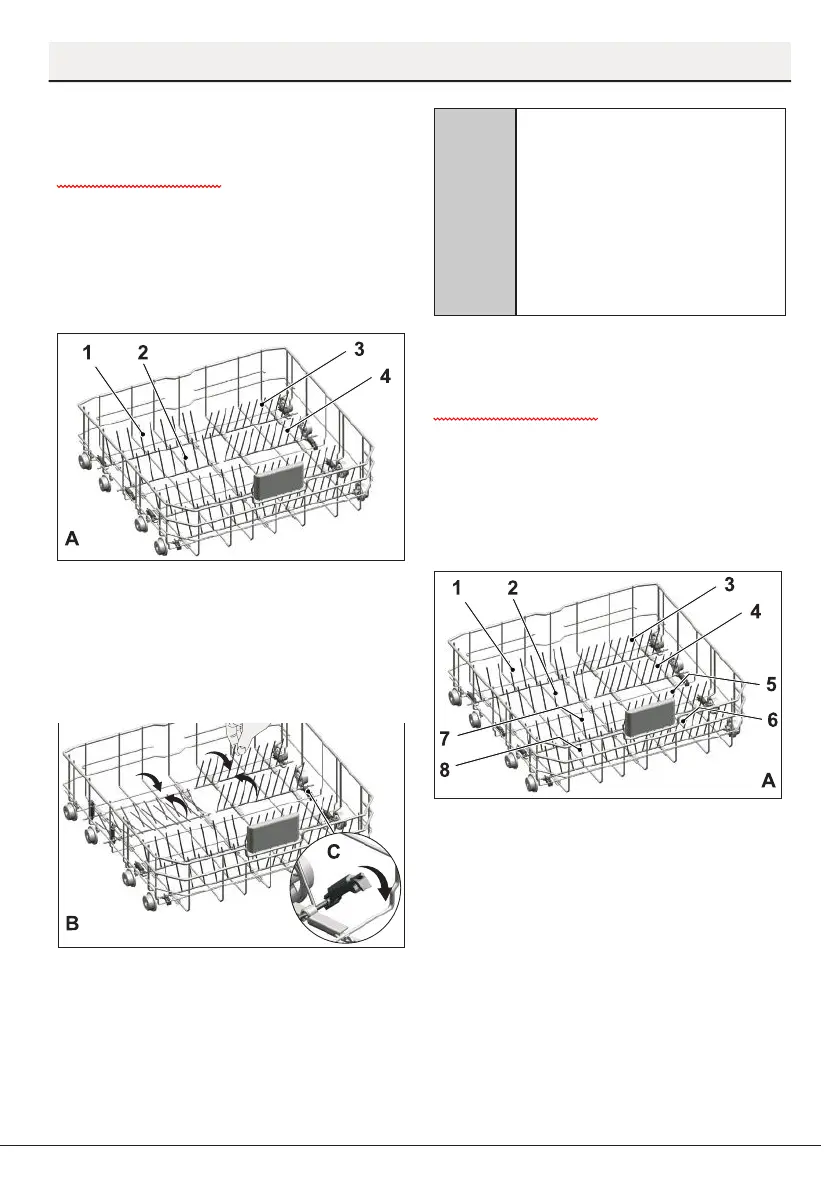 1
2
3
4
A

B
C

1
2
3
4
5
6
7
8
A