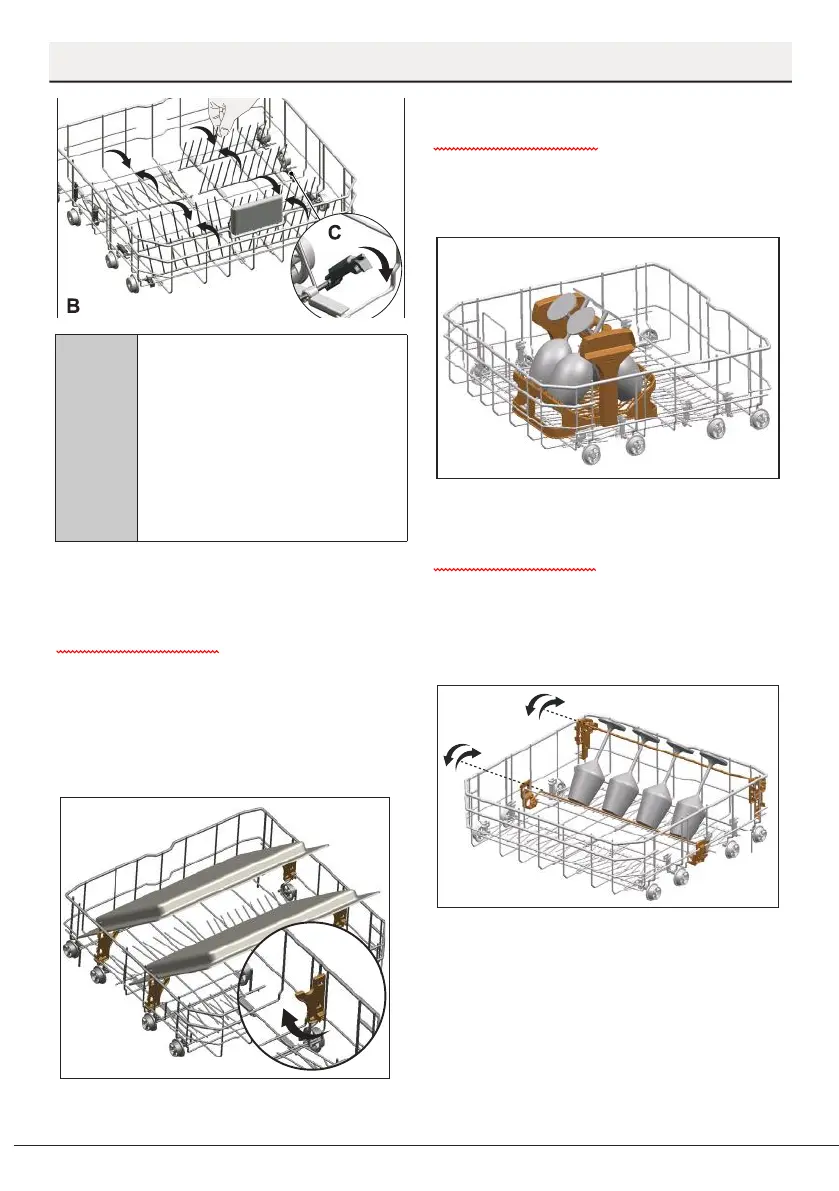 C

B