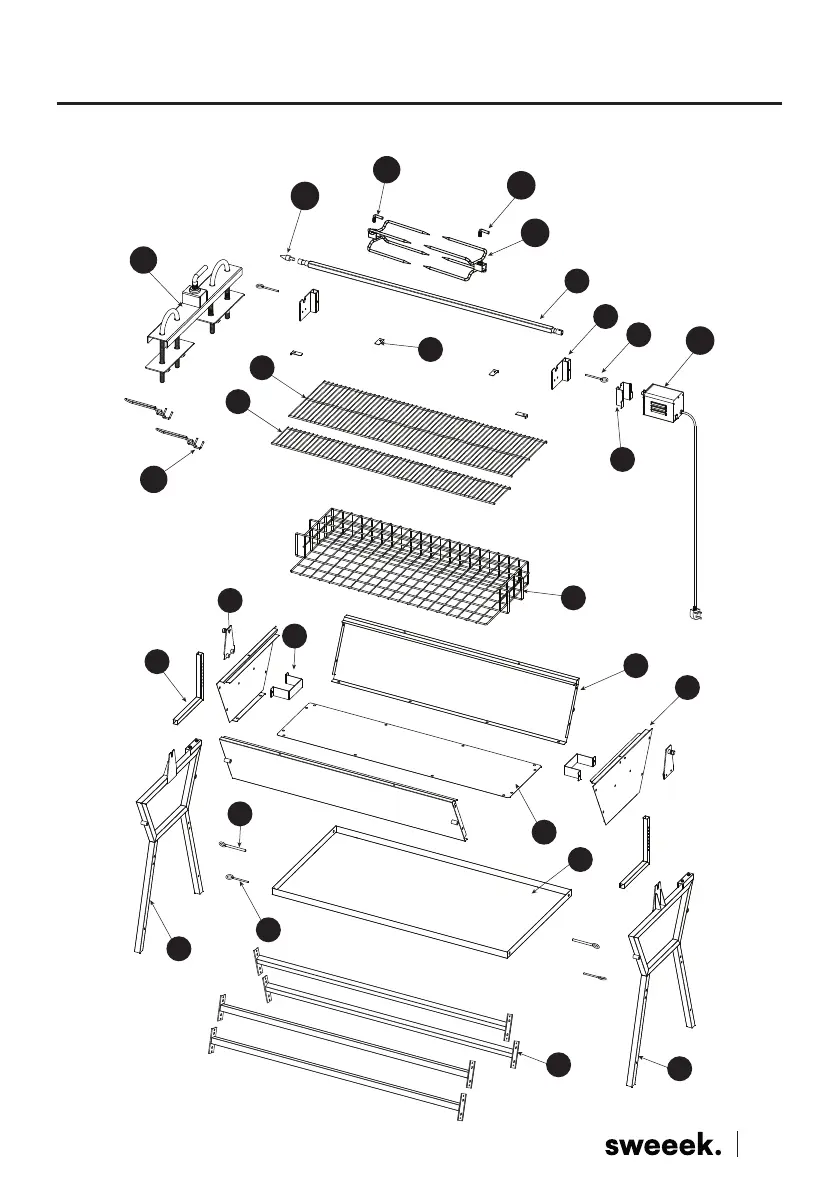 sweeek.