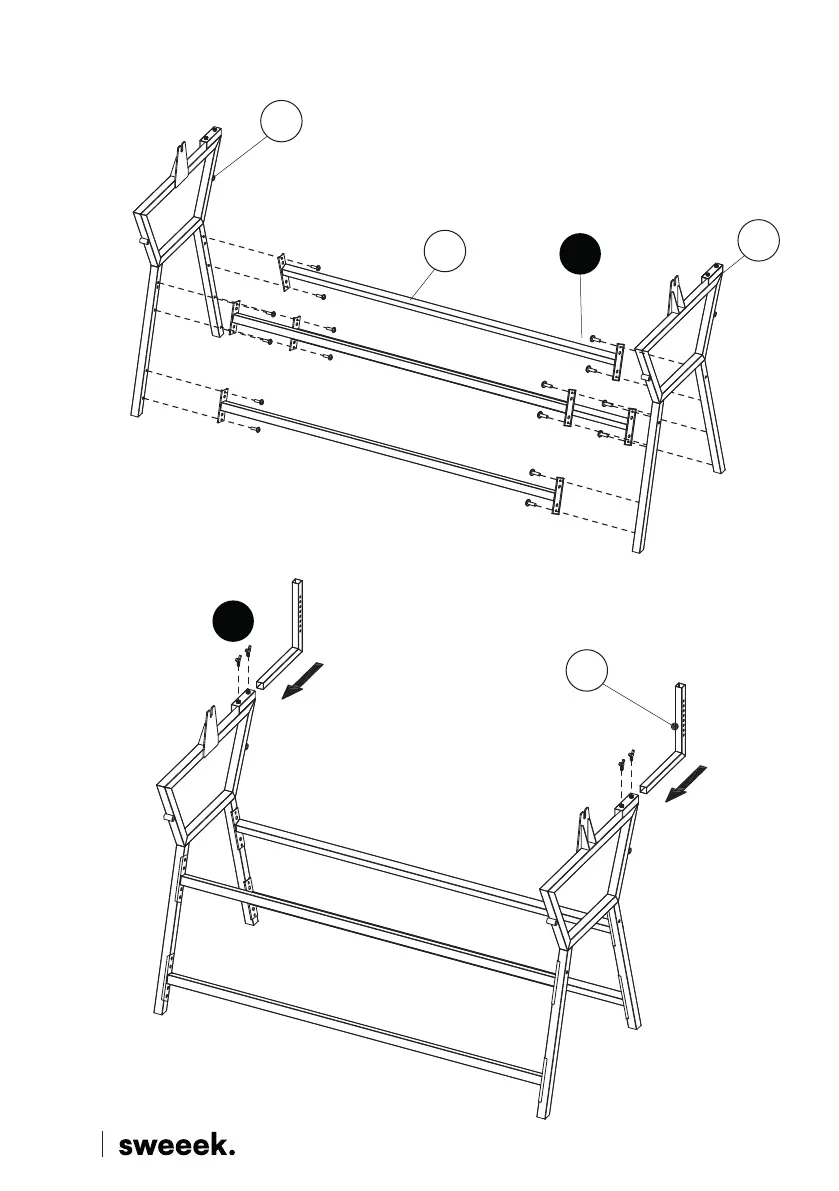 sweeek.