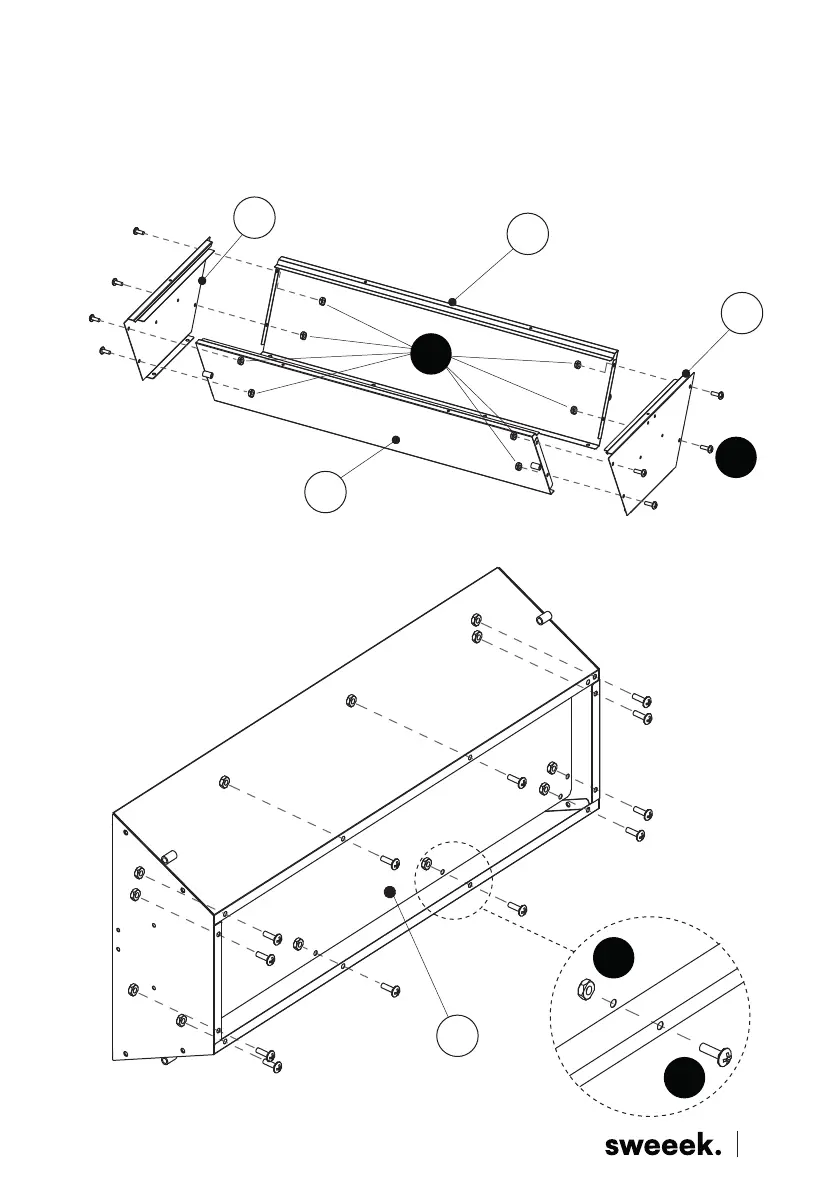 sweeek.