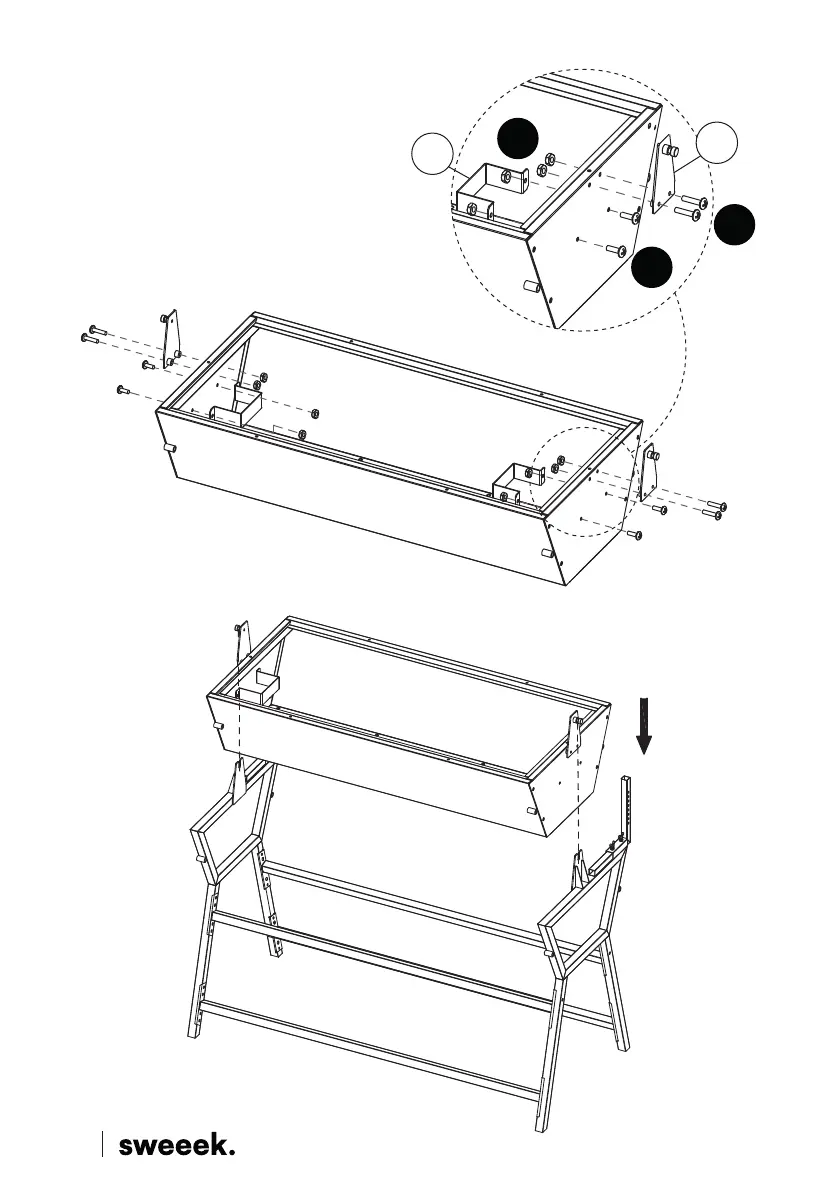 sweeek.