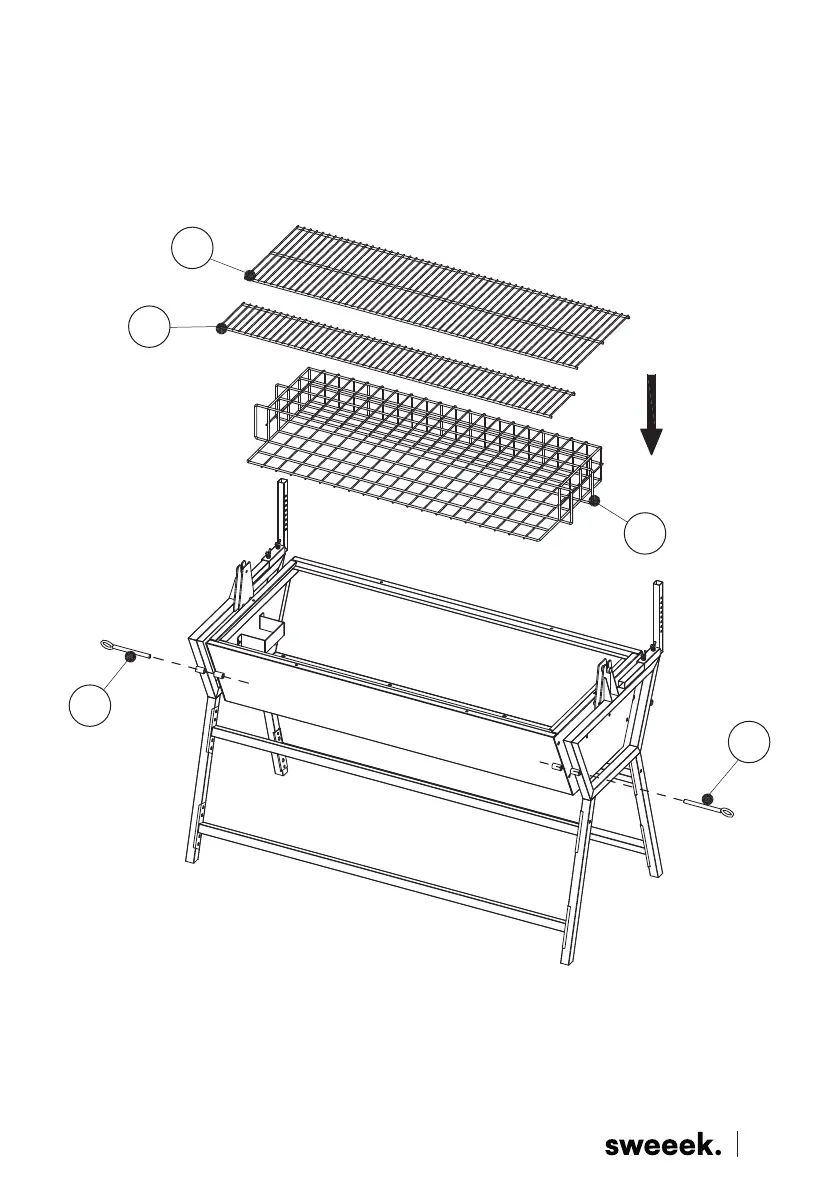 sweeek.