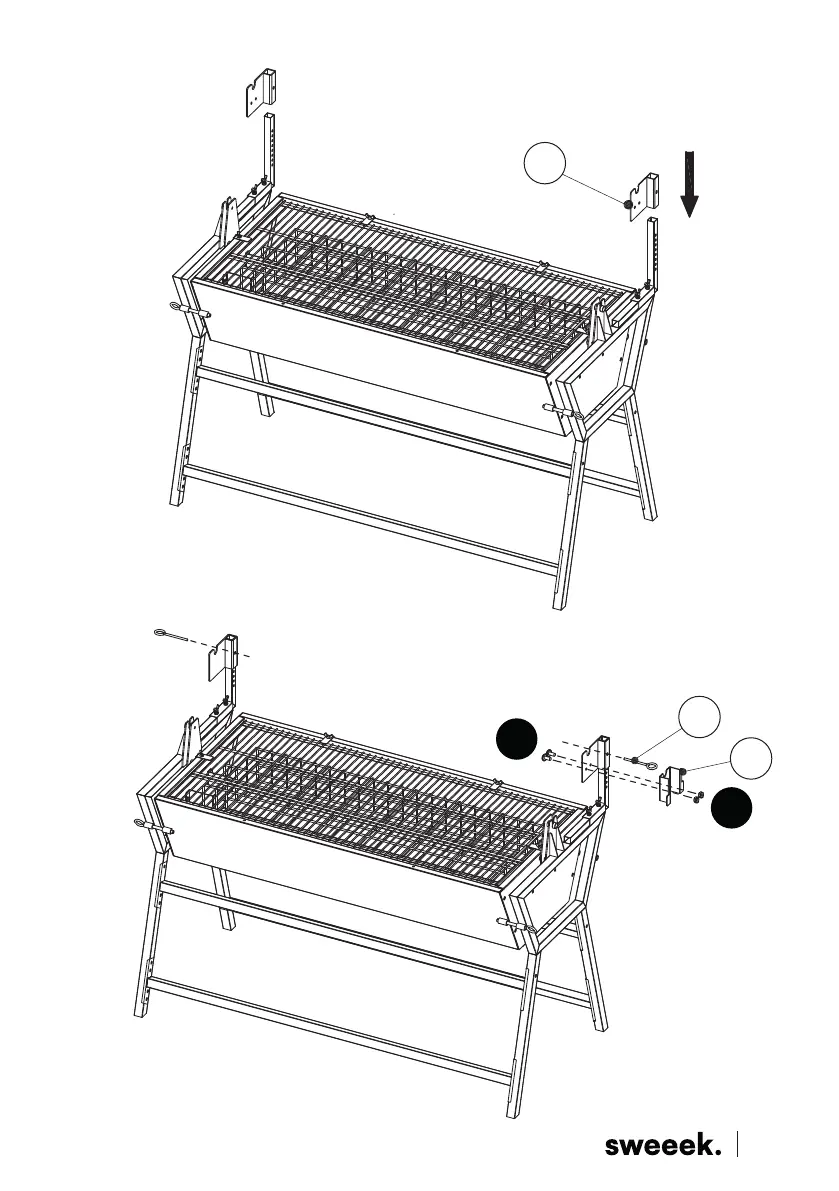 sweeek.