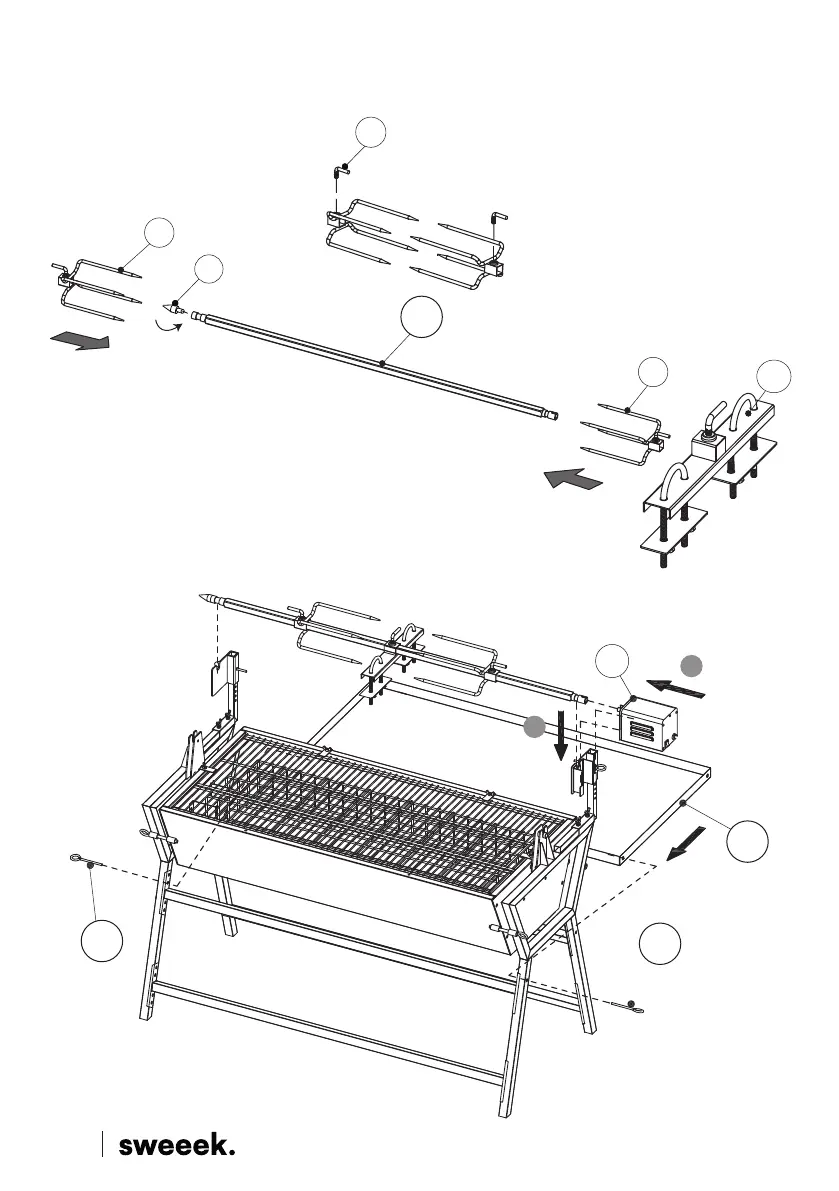 sweeek.