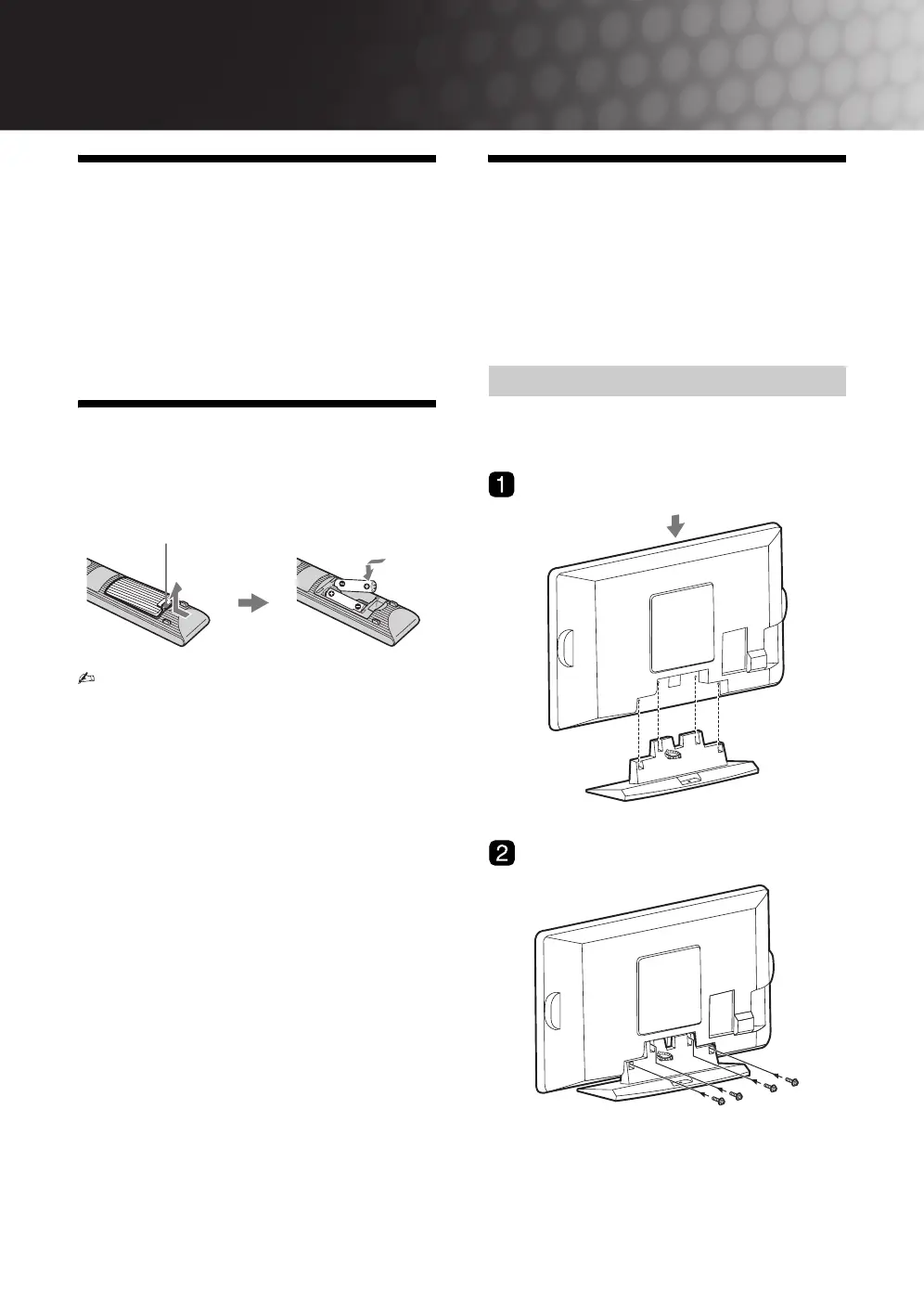 1

2