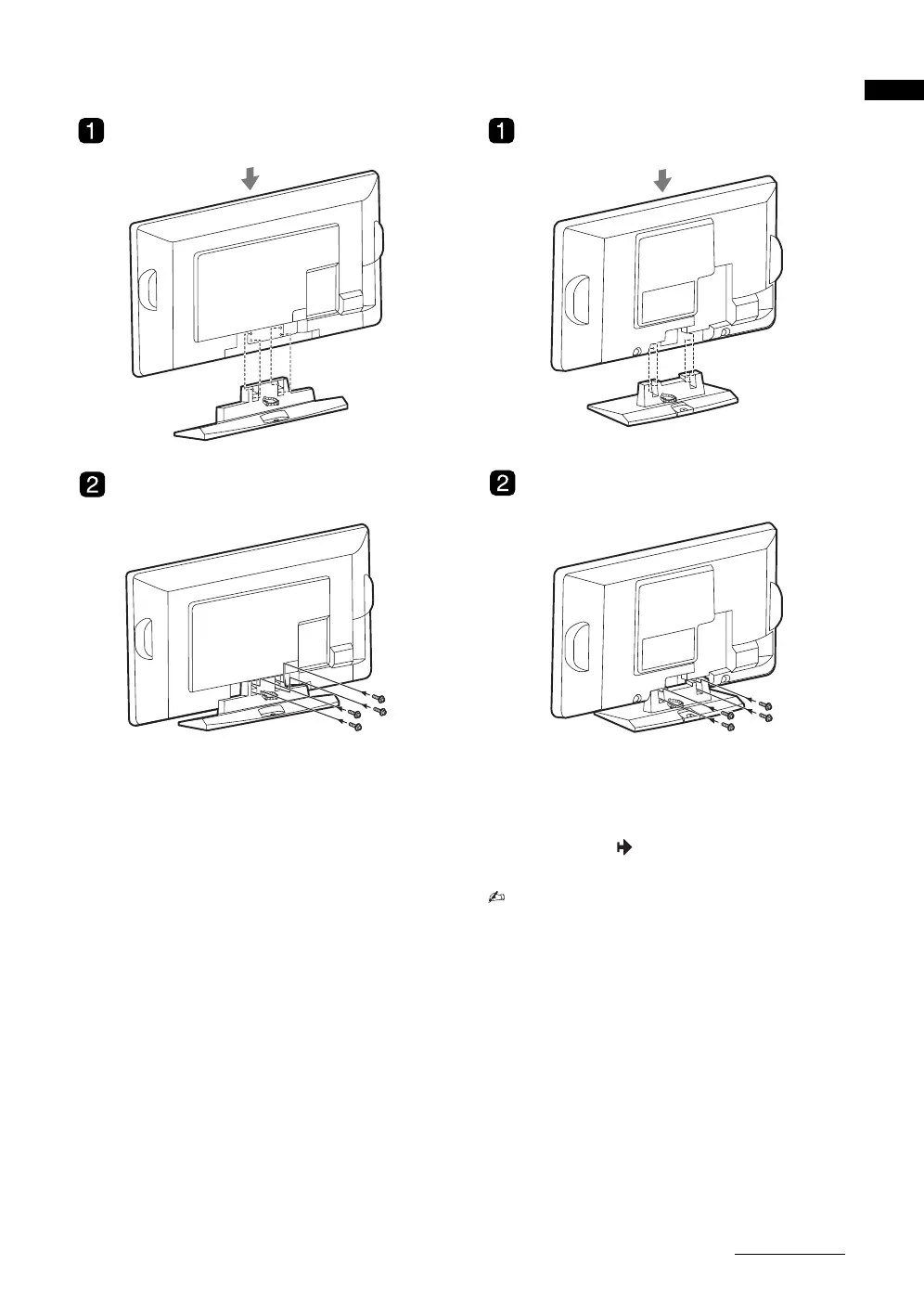 1

1

2

2