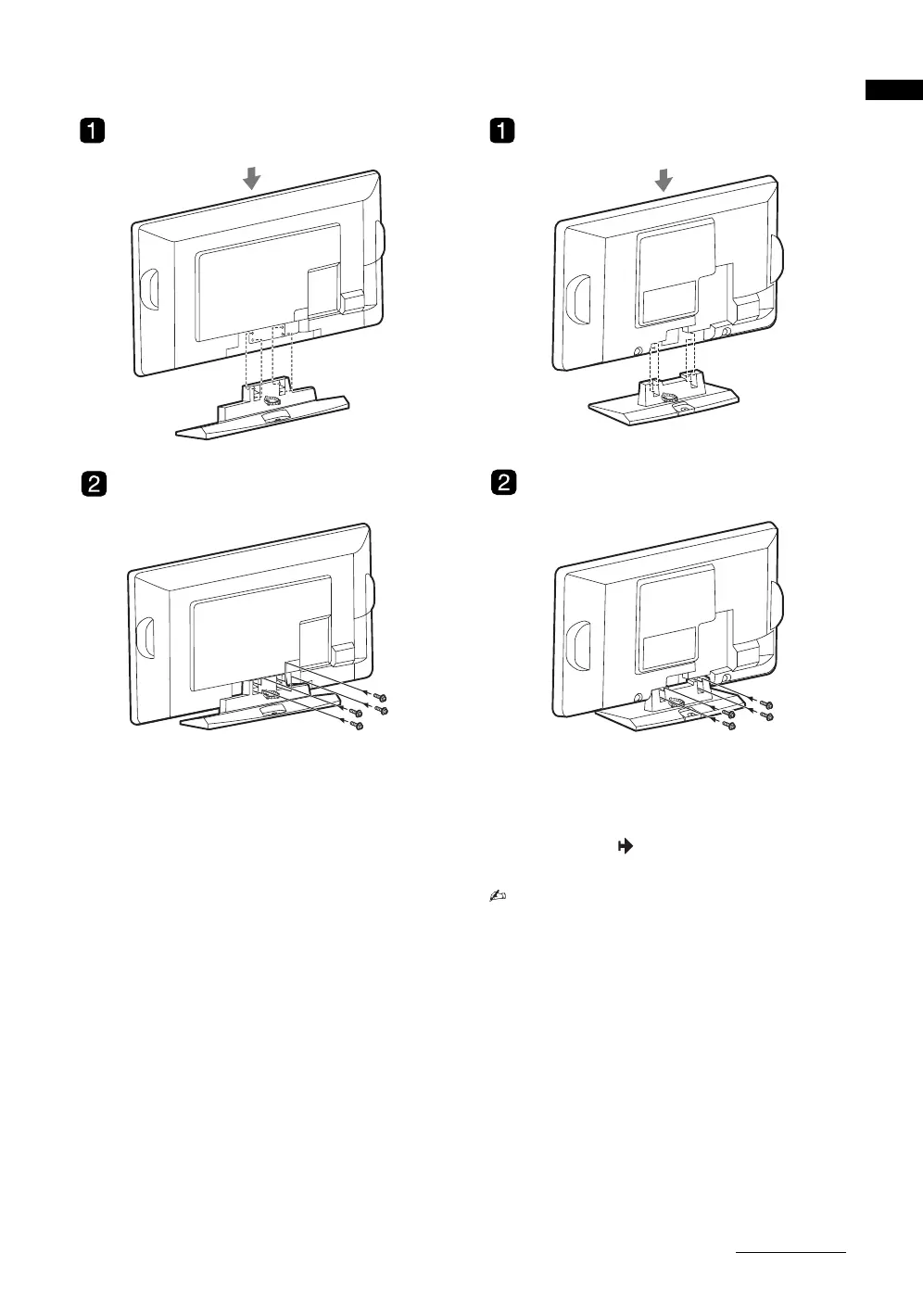 1

1

2

2