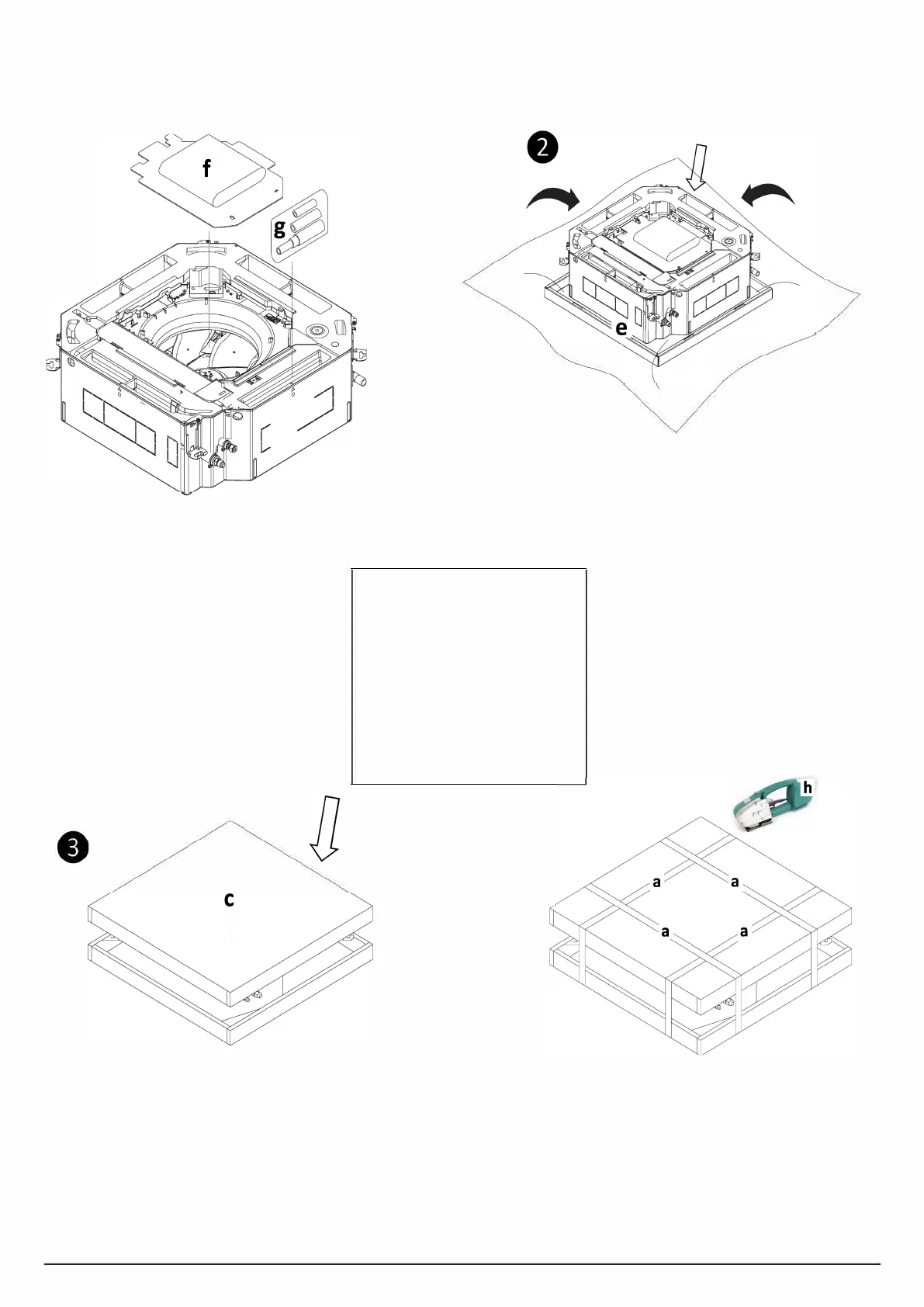 f

g

2

e

3

c

h

a a

a a