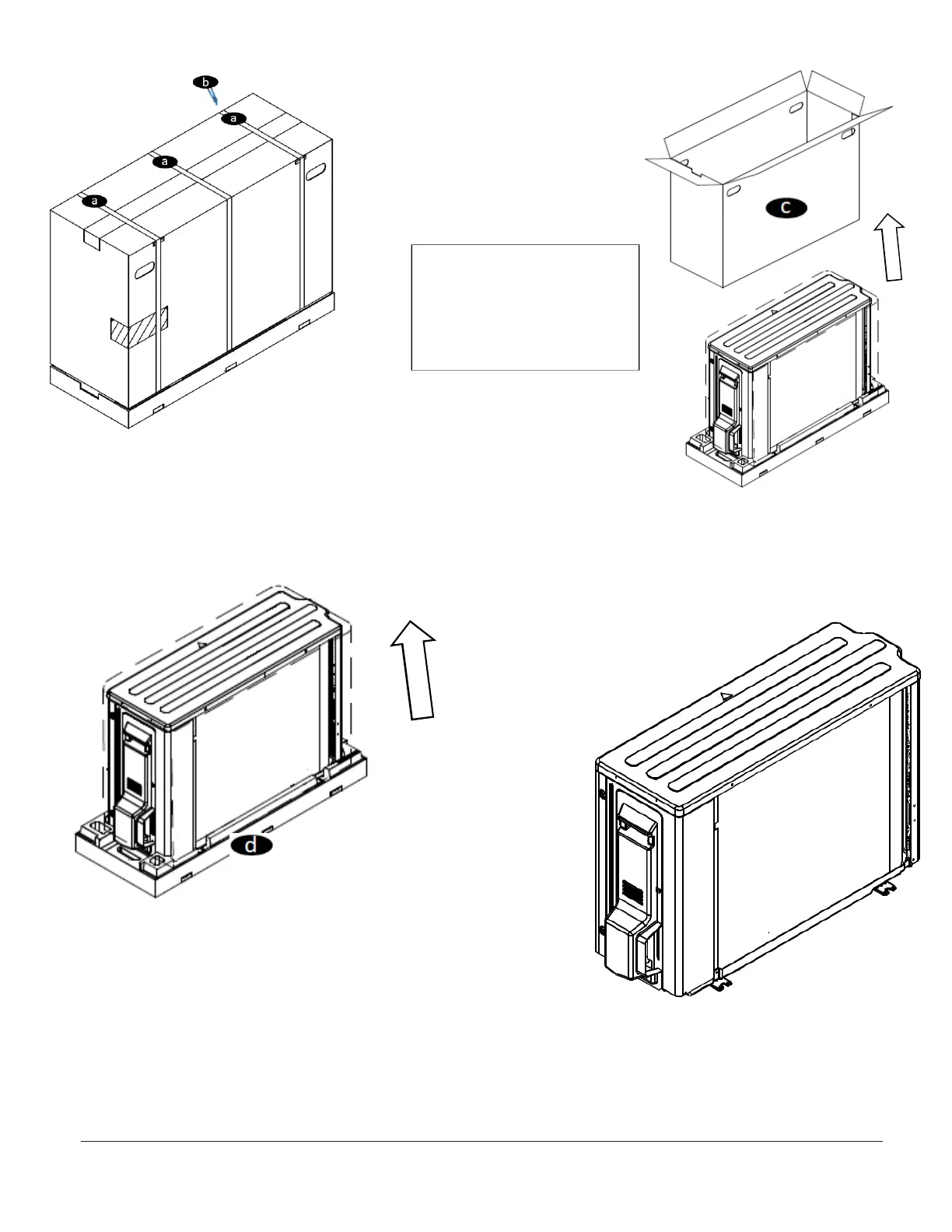 b
a
a
a
c
d