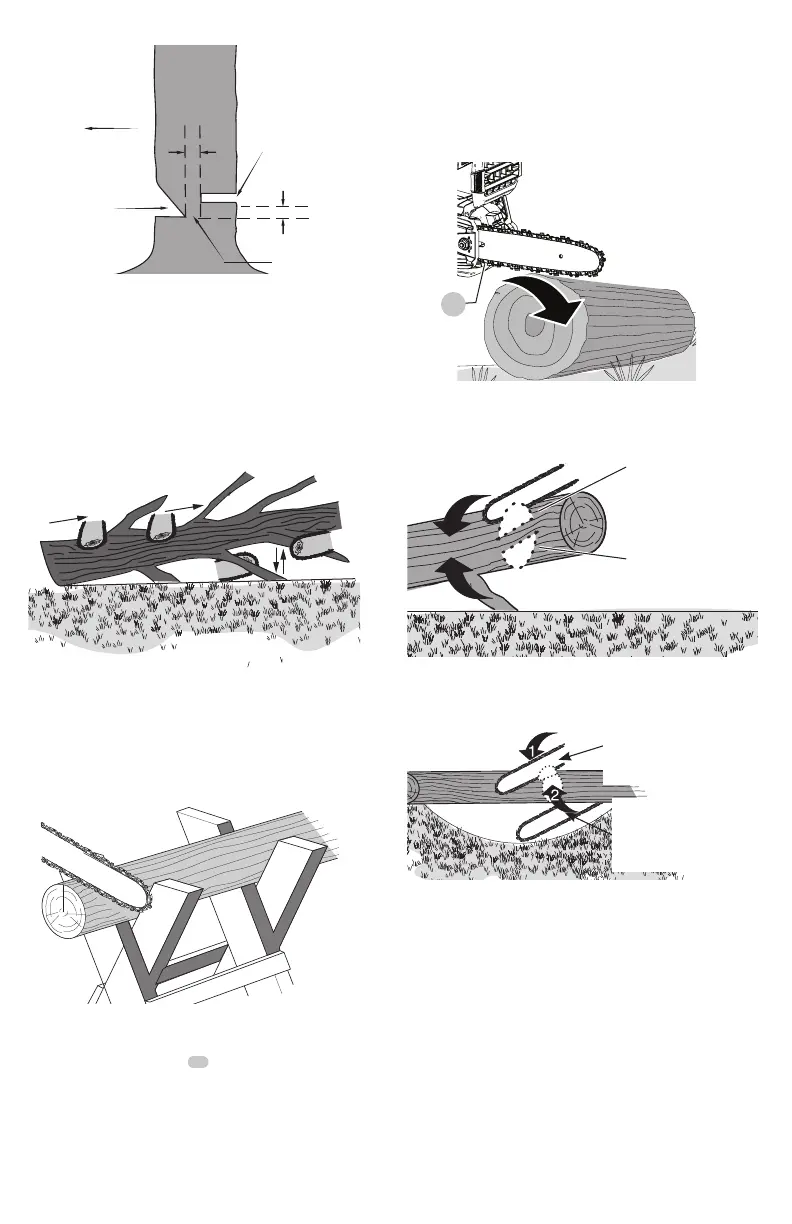 1

2