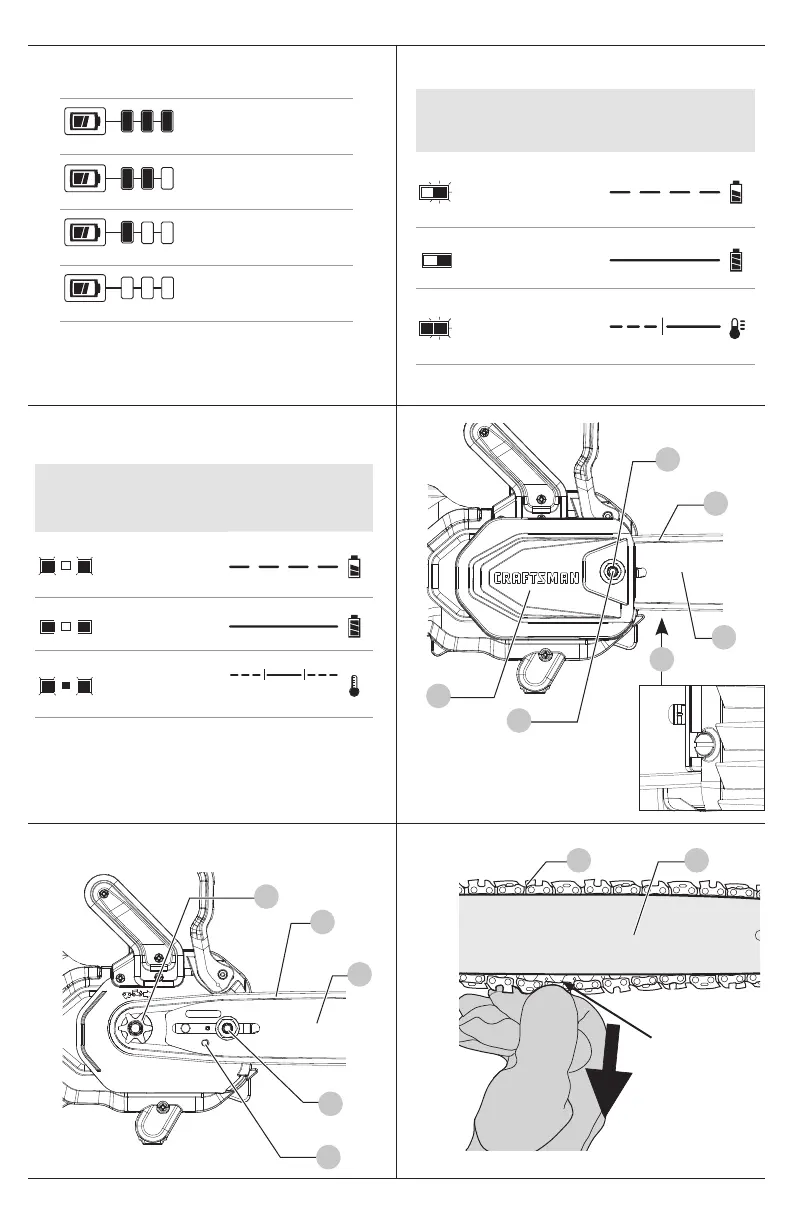 CRAFTSMAN