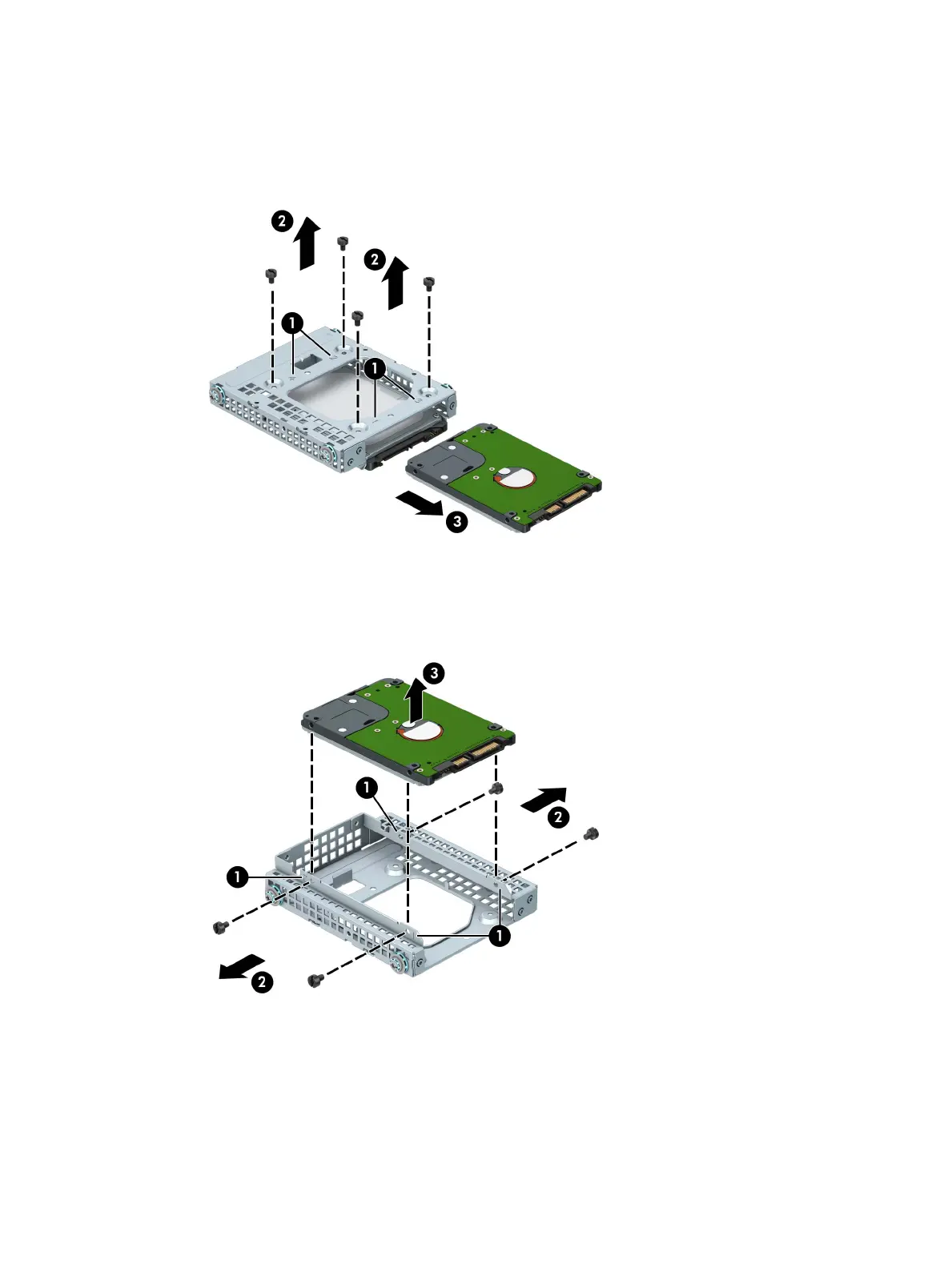 2
2
1
1
3

3
1
2
1
1
2