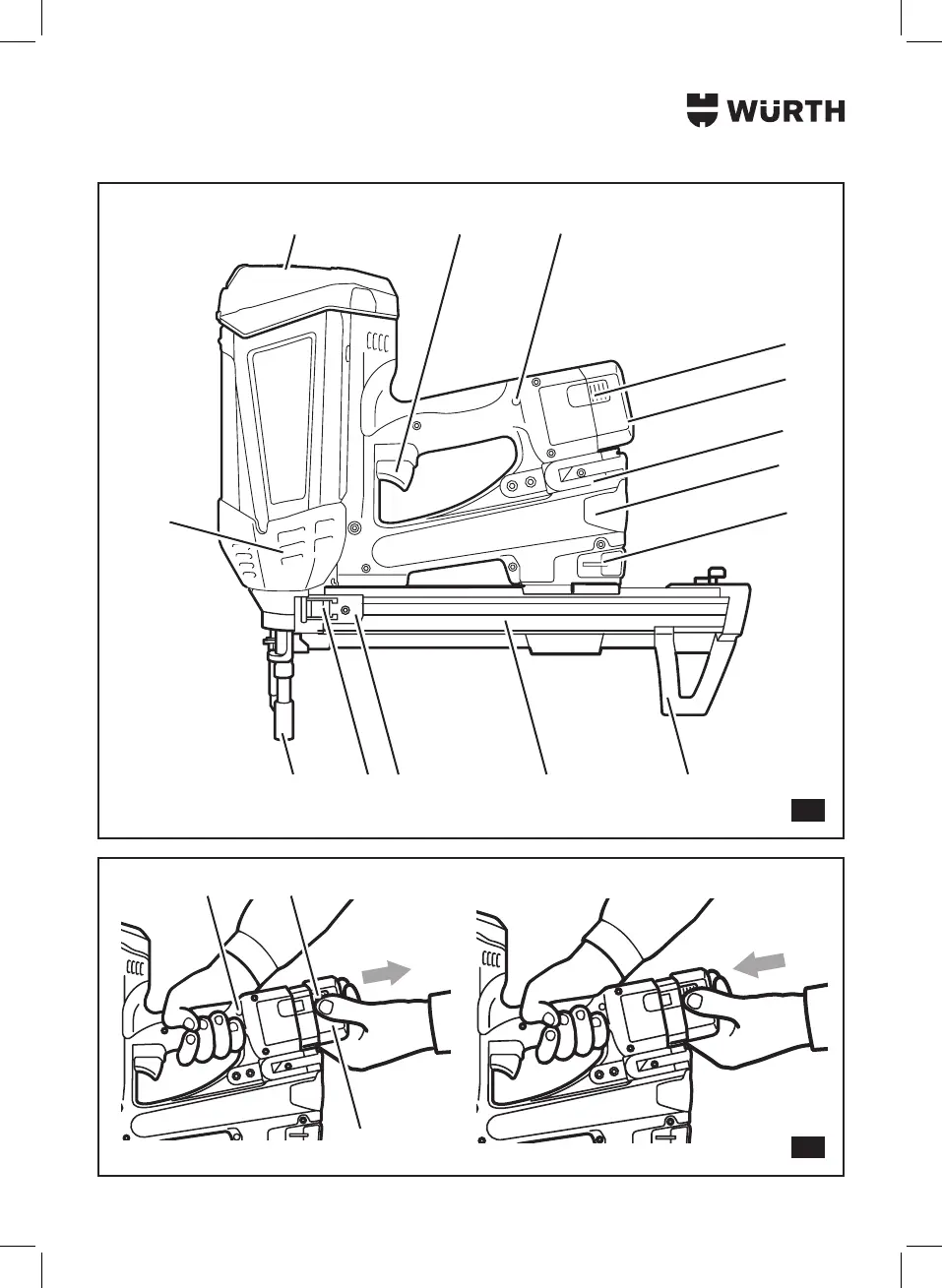 WÜRTH