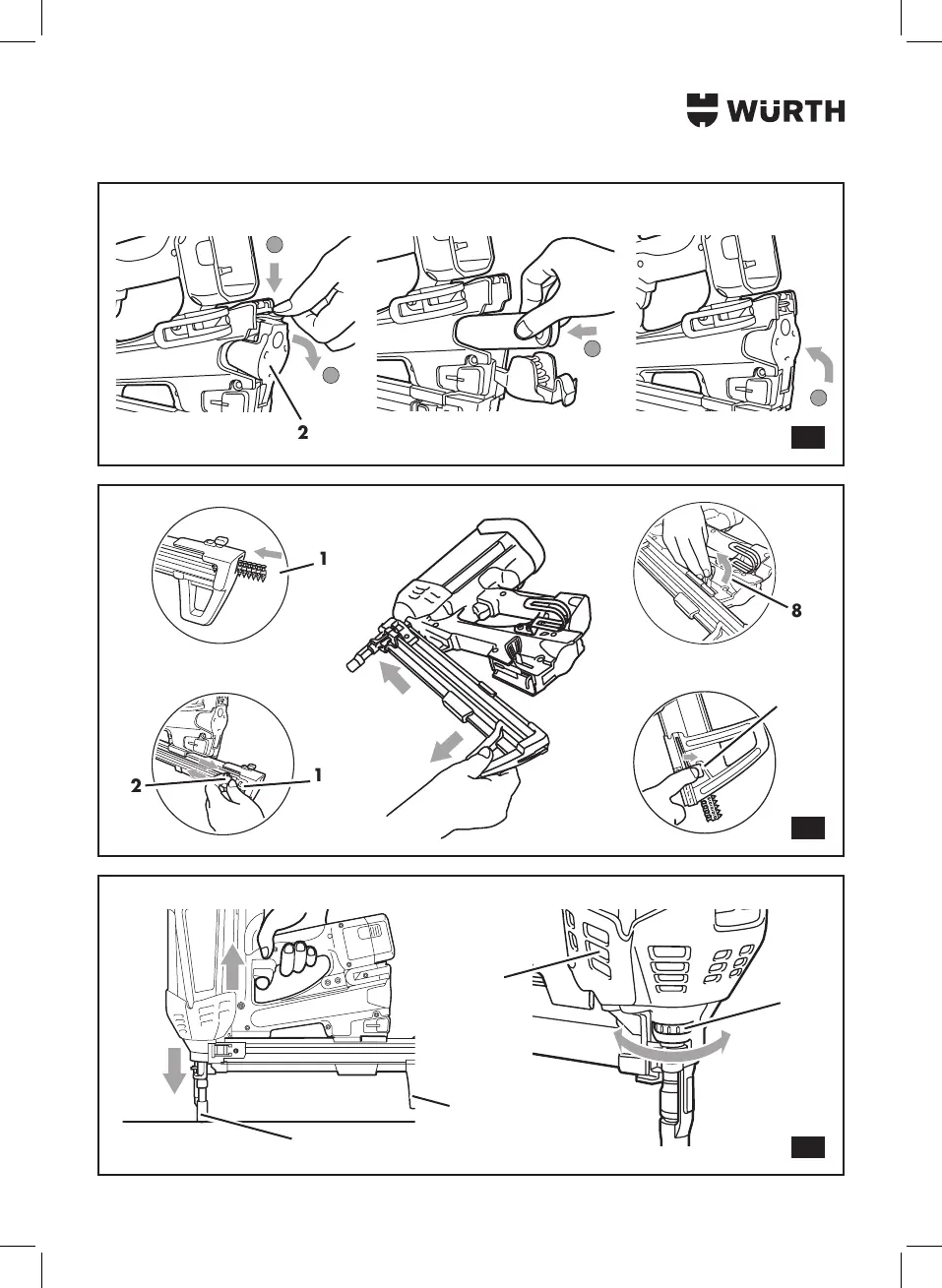 WÜRTH

2

1

8

2

1