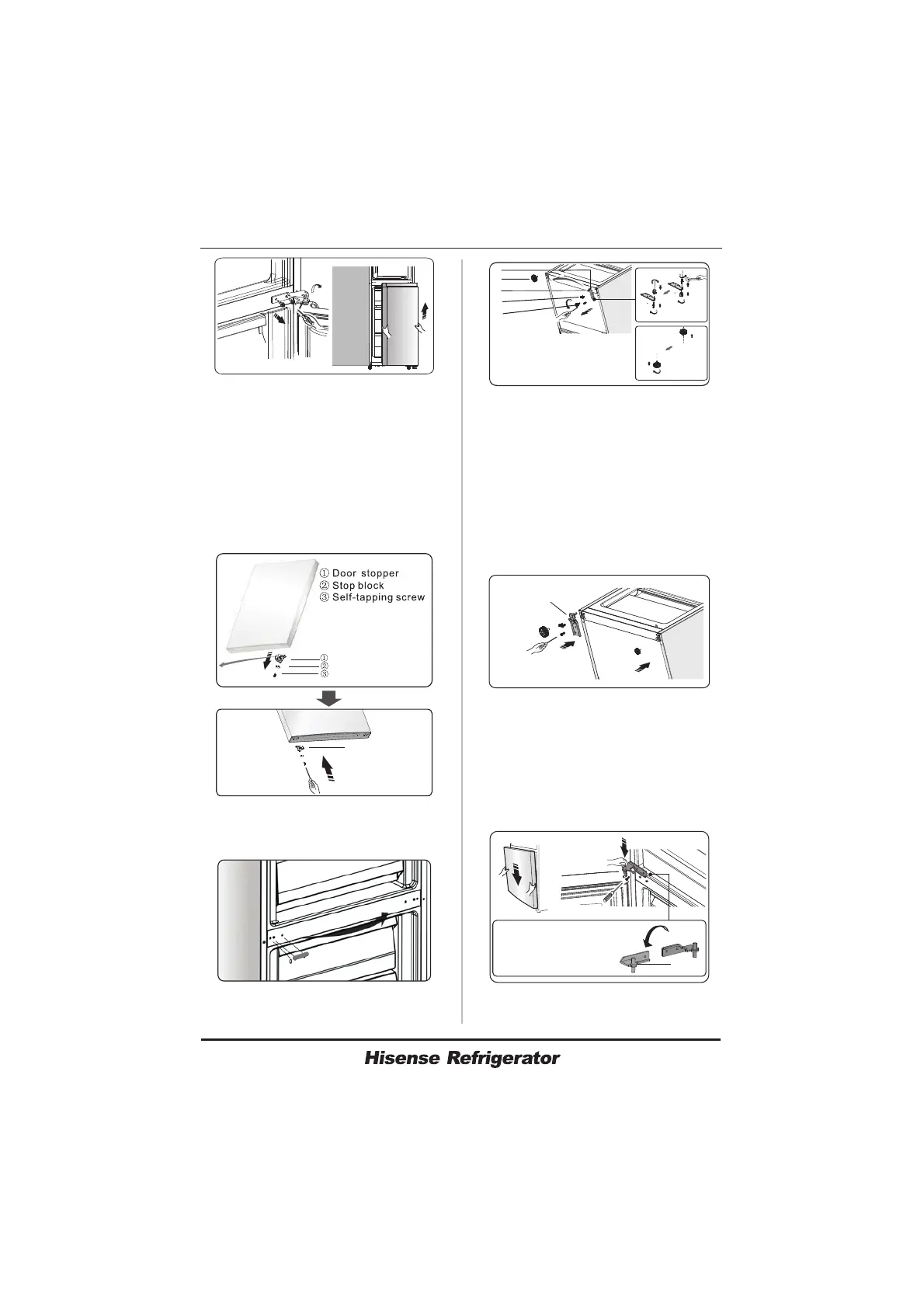 ① Door stopper
② Stop block
③ Self-tapping screw

①
②
③

Hisense Refrigerator