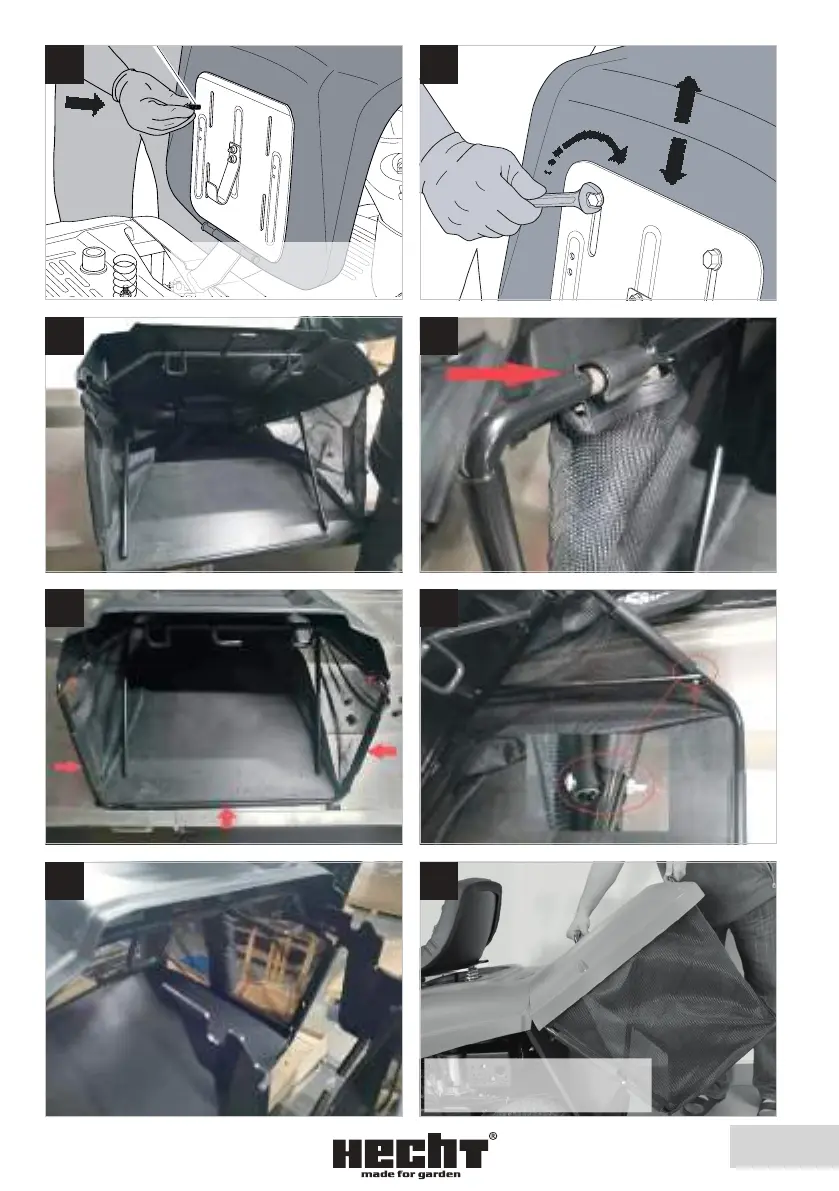 HECHT®
made for garden