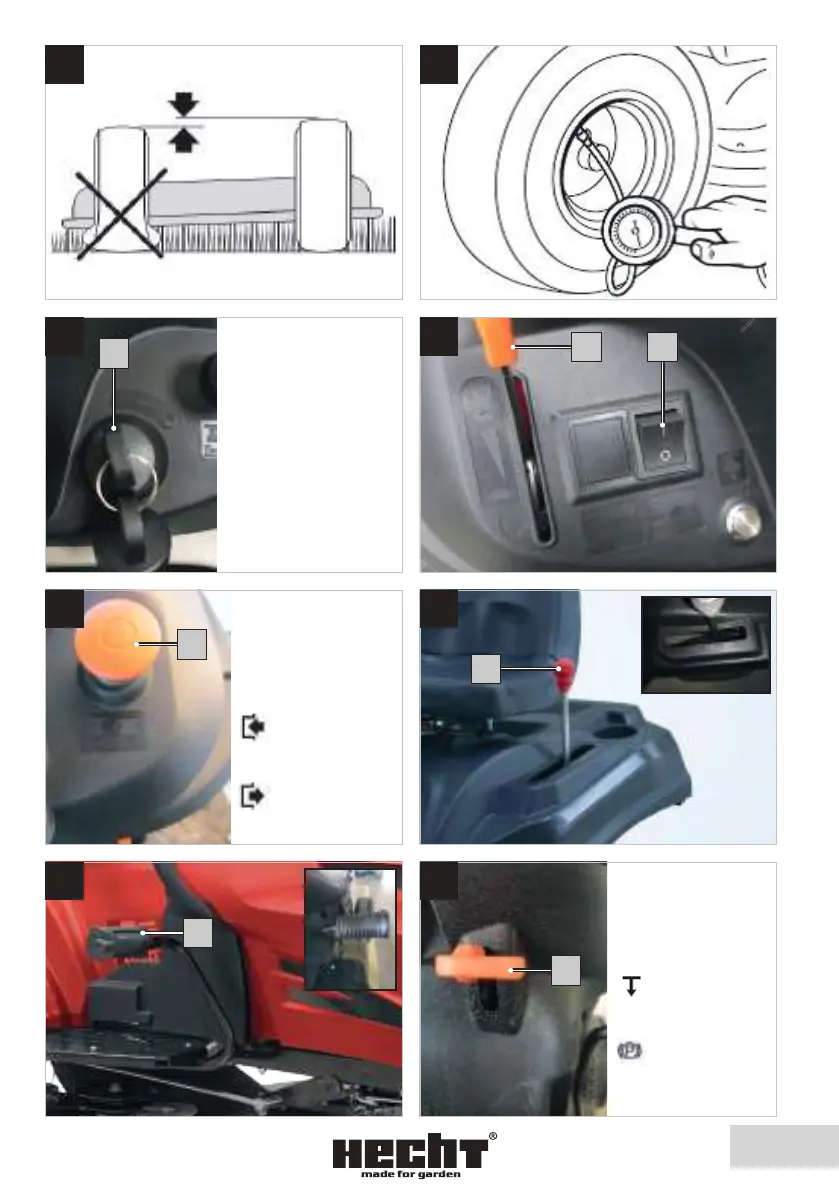 HECHT®
made for garden