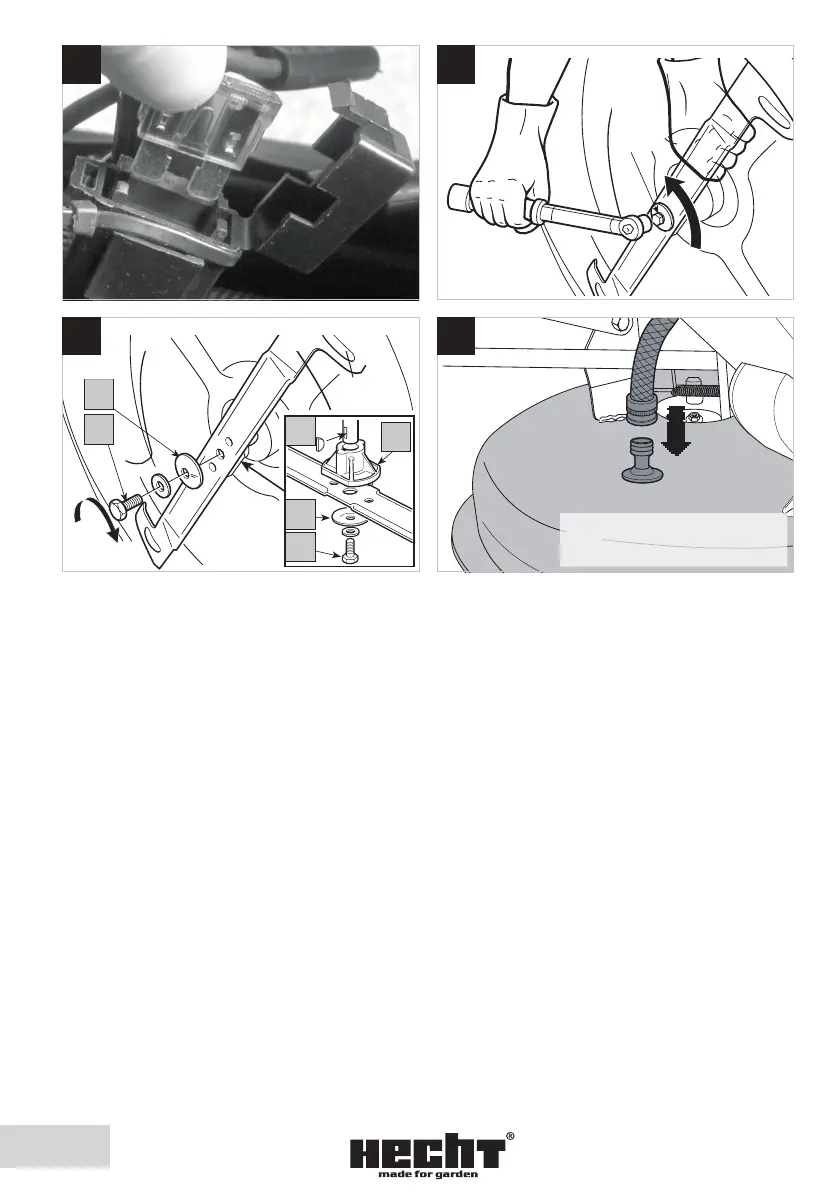 HECHT®
made for garden