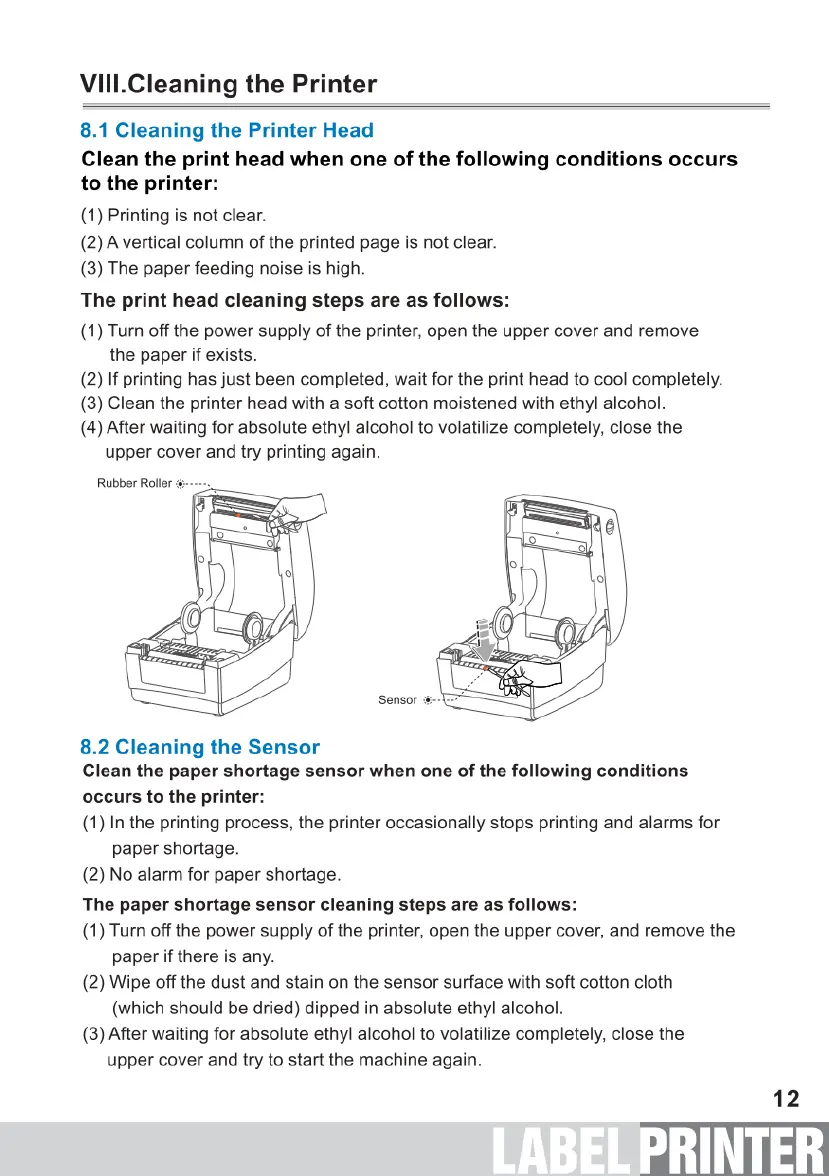 VIII.Cleaning the Printer

8.1 Cleaning the Printer Head

Clean the print head when one of the following conditions occurs to the printer:

(1) Printing is not clear.

(2) A vertical column of the printed page is not clear.

(3) The paper feeding noise is high.

The print head cleaning steps are as follows:

(1) Turn off the power supply of the printer, open the upper cover and remove the paper if exists.

(2) If printing has just been completed, wait for the print head to cool completely.

(3) Clean the printer head with a soft cotton moistened with ethyl alcohol.

(4) After waiting for absolute ethyl alcohol to volatilize completely, close the upper cover and try printing again.

Rubber Roller

Sensor

8.2 Cleaning the Sensor

Clean the paper shortage sensor when one of the following conditions occurs to the printer:

(1) In the printing process, the printer occasionally stops printing and alarms for paper shortage.

(2) No alarm for paper shortage.

The paper shortage sensor cleaning steps are as follows:

(1) Turn off the power supply of the printer, open the upper cover, and remove the paper if there is any.

(2) Wipe off the dust and stain on the sensor surface with soft cotton cloth (which should be dried) dipped in absolute ethyl alcohol.

(3) After waiting for absolute ethyl alcohol to volatilize completely, close the upper cover and try to start the machine again.

12

LABEL PRINTER