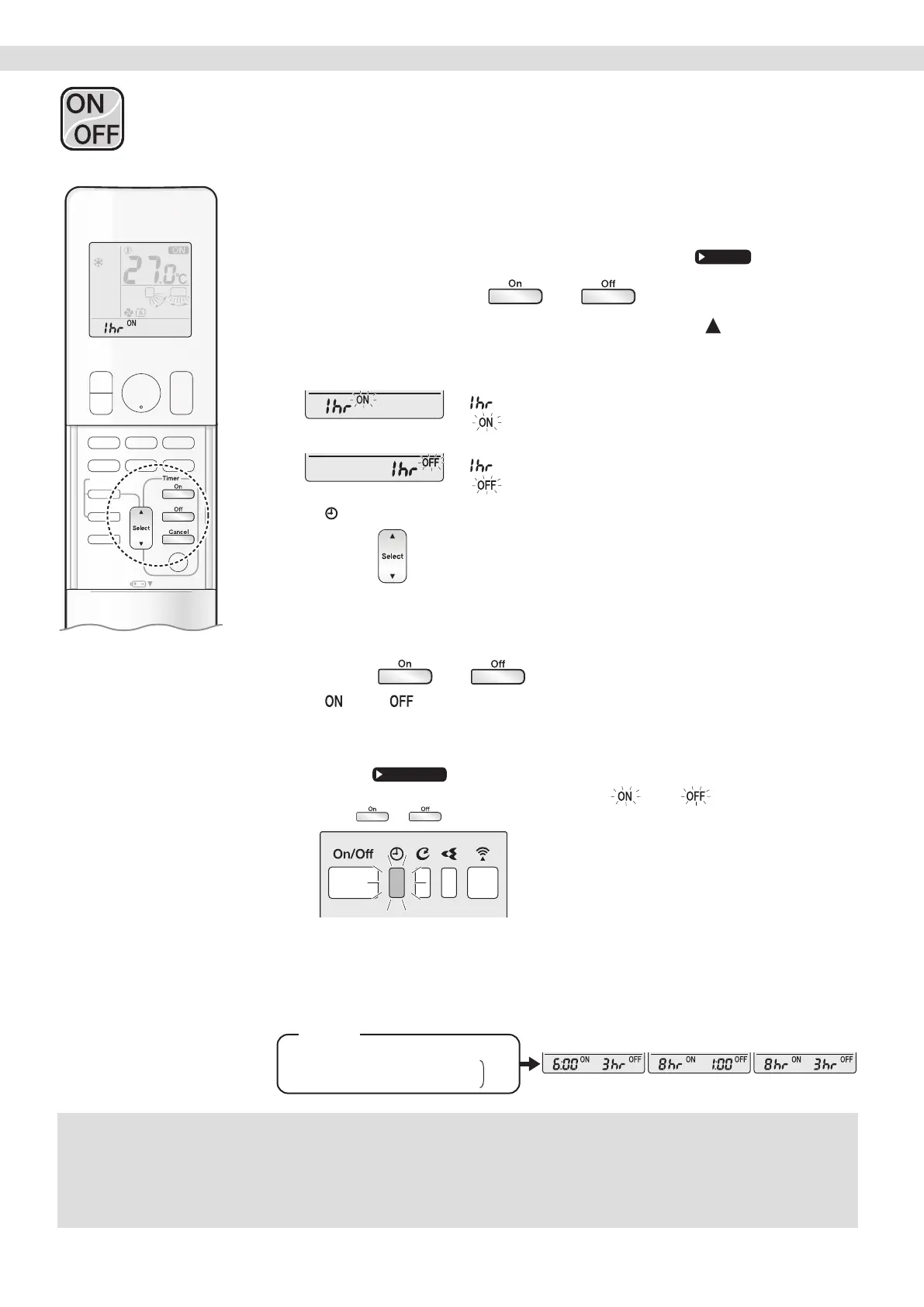 ON
OFF

27.0°C
ON
1hr ON

Timer
On
Off
Select
Cancel

On
Off

1hr ON
1hr
ON

1hr OFF
1hr
OFF

Select

On
Off
ON
OFF

ON
OFF
On
Off

On/Off

6:00 ON 3hr OFF
8hr ON 1:00 OFF
8hr ON 3hr OFF