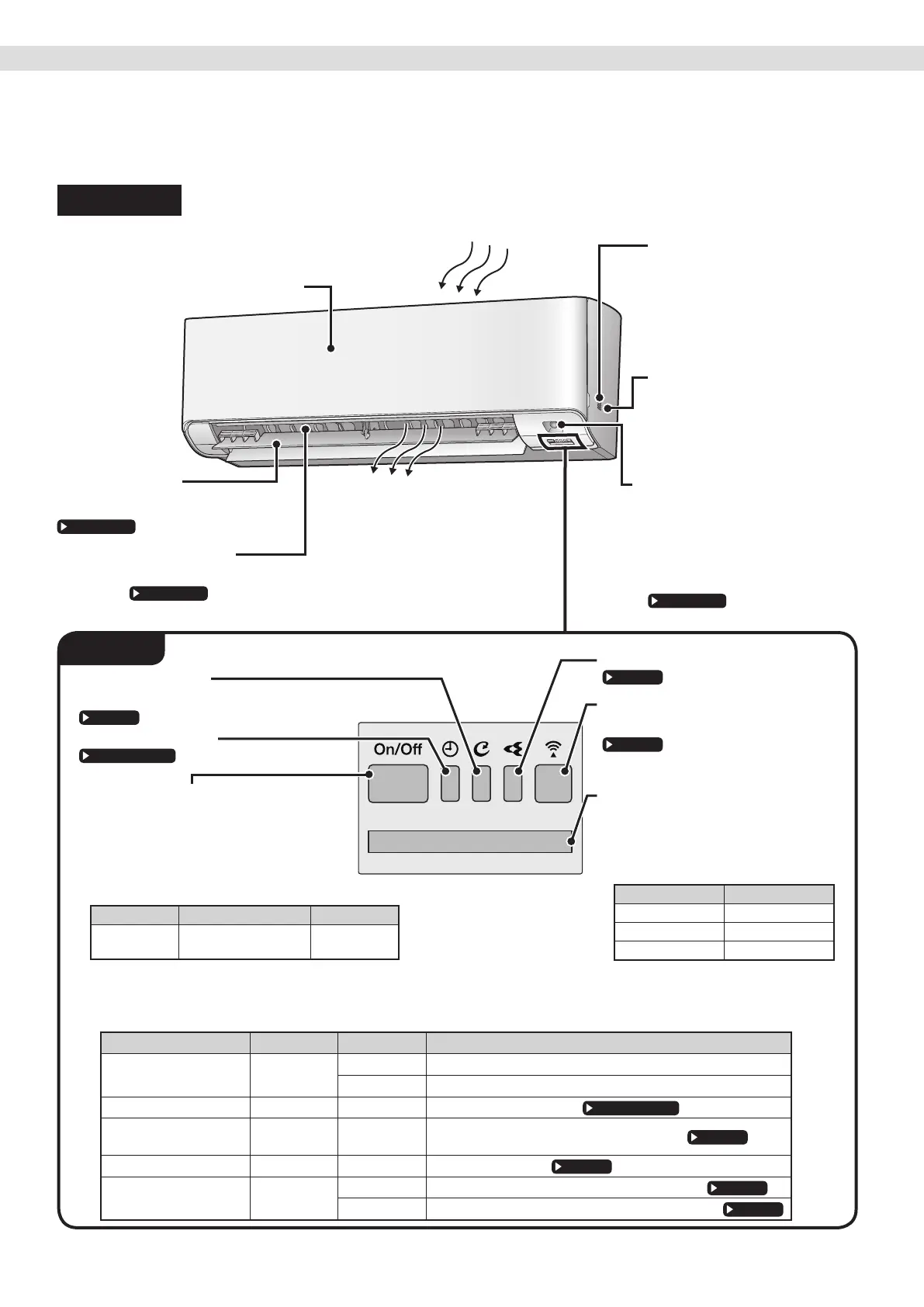 On/Off