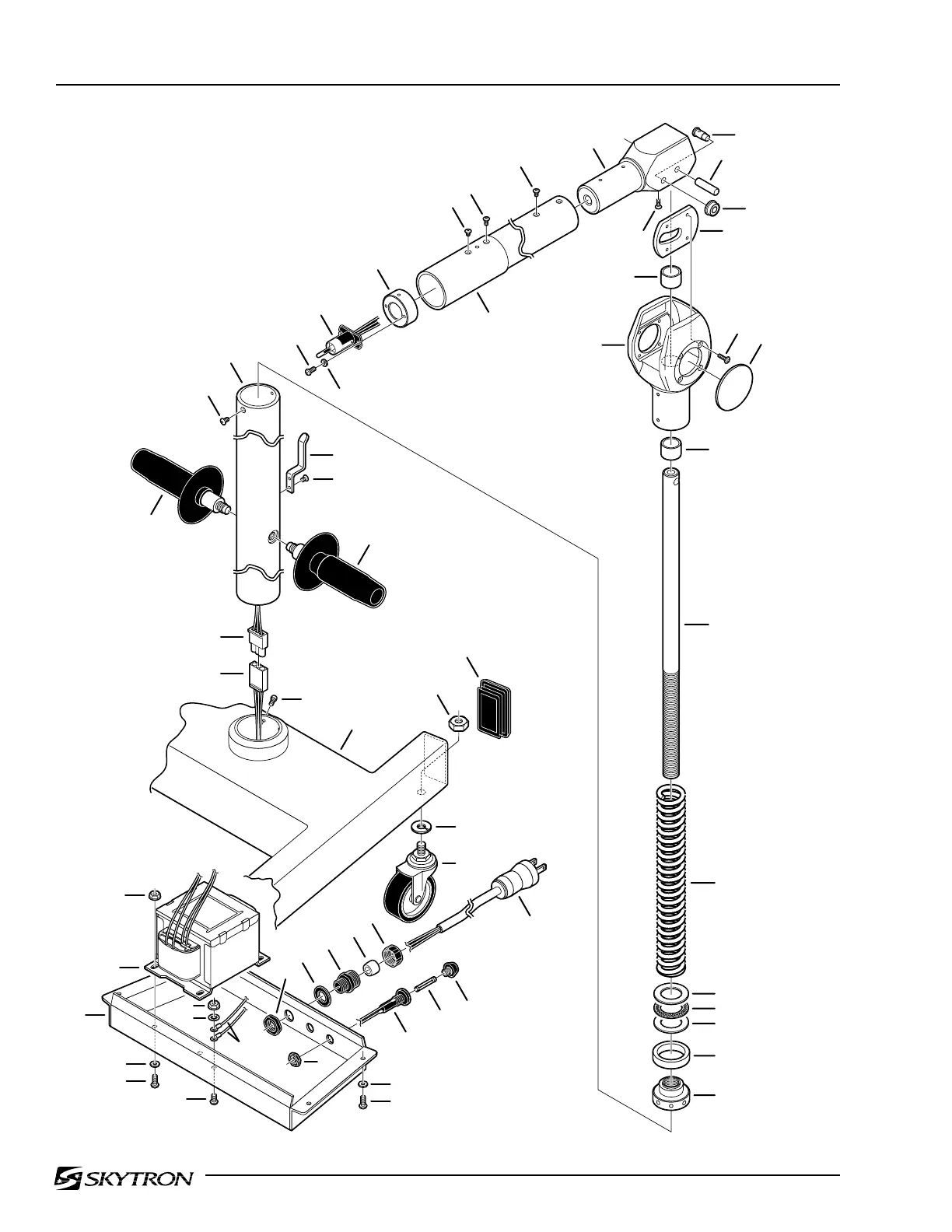 SKYTRON