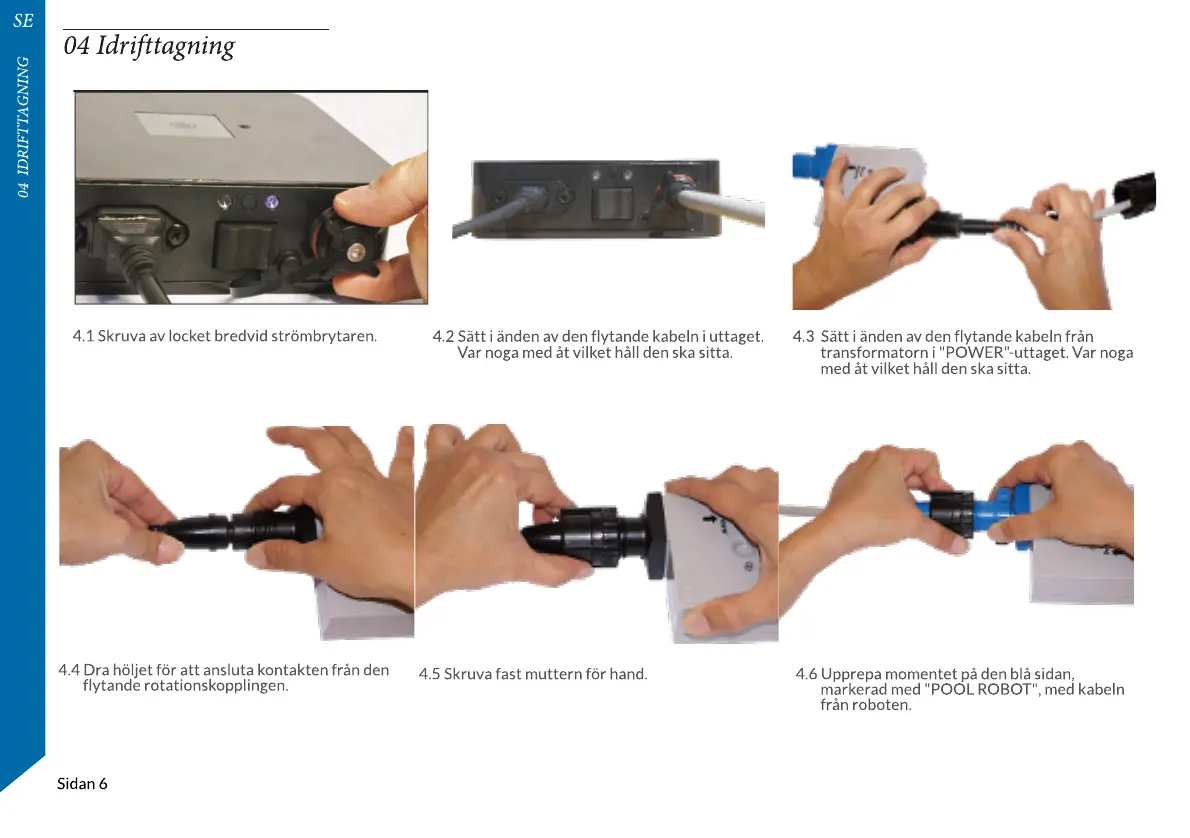 SE

04 IDRIFTTAGNING

04 Idrifttagning

4.1 Skruva av locket bredvid strömbrytaren.

4.2 Sätt i änden av den flytande kabeln i uttaget. Var noga med åt vilket håll den ska sitta.

4.3 Sätt i änden av den flytande kabeln från transformatorn i "POWER"-uttaget. Var noga med åt vilket håll den ska sitta.

4.4 Dra höljet för att ansluta kontakten från den flytande rotationskopplingen.

4.5 Skruva fast muttern för hand.

4.6 Upprepa momentet på den blå sidan, markerad med "POOL ROBOT", med kabeln från roboten.

Sidan 6