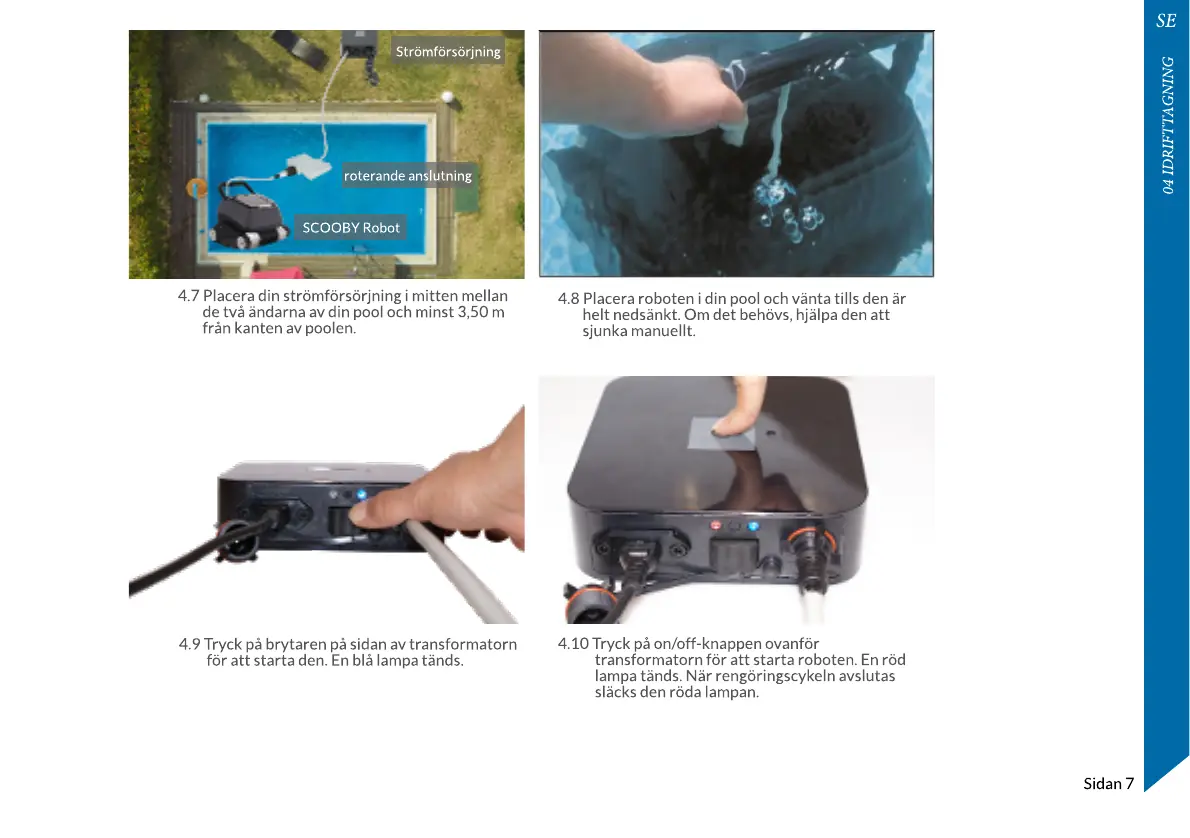 SE

04 IDRIFTTAGNING

Strömförsörjning

roterande anslutning

SCOOBY Robot

4.7 Placera din strömförsörjning i mitten mellan de två ändarna av din pool och minst 3,50 m från kanten av poolen.

4.8 Placera roboten i din pool och vänta tills den är helt nedsänkt. Om det behövs, hjälpa den att sjunka manuellt.

4.9 Tryck på brytaren på sidan av transformatorn för att starta den. En blå lampa tänds.

4.10 Tryck på on/off-knappen ovanför transformatorn för att starta roboten. En röd lampa tänds. När rengöringscykeln avslutas släcks den röda lampan.

Sidan 7