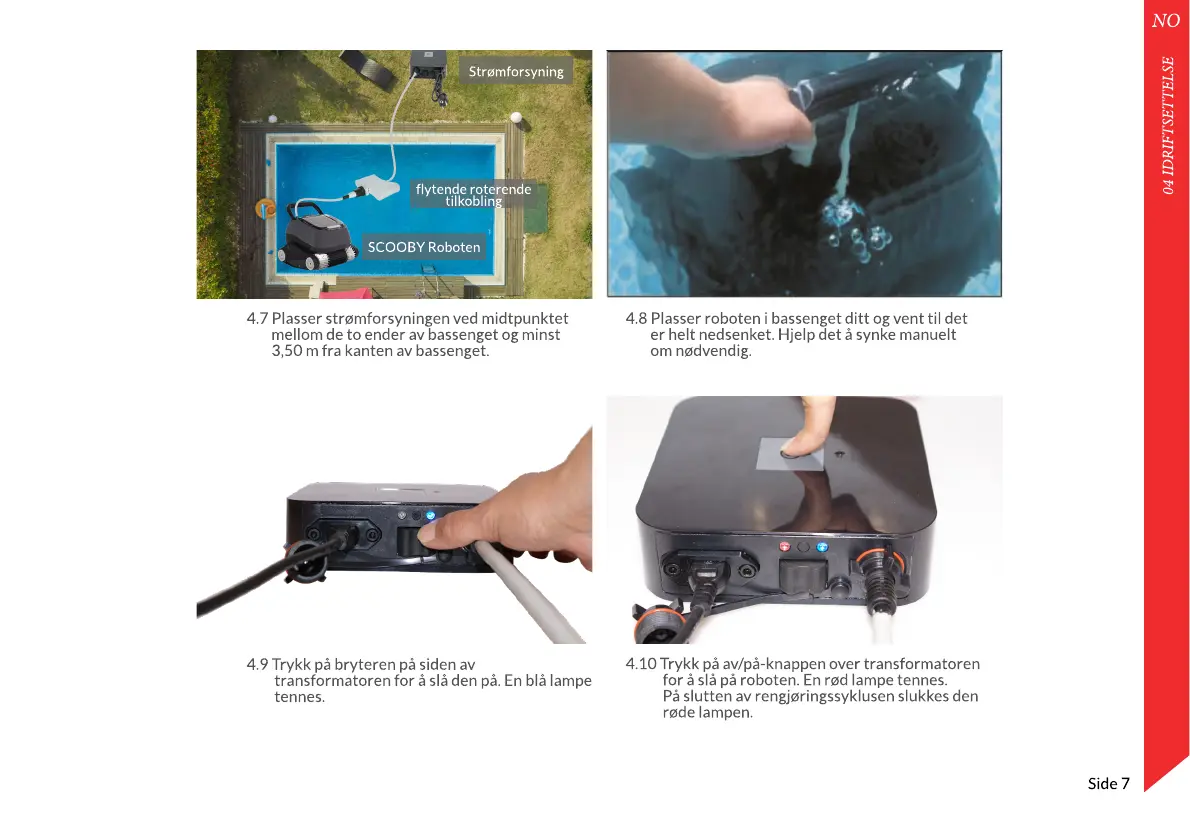 NO

04 IDRIFTSETTELSE

Strømforsyning

flytende roterende tilkobling

SCOOBY Roboten

4.7 Plasser strømforsyningen ved midtpunktet mellom de to ender av bassenget og minst 3,50 m fra kanten av bassenget.

4.8 Plasser roboten i bassenget ditt og vent til det er helt nedsenket. Hjelp det å synke manuelt om nødvendig.

4.9 Trykk på bryteren på siden av transformatoren for å slå den på. En blå lampe tennes.

4.10 Trykk på av/på-knappen over transformatoren for å slå på roboten. En rød lampe tennes. På slutten av rengjøringssyklusen slukkes den røde lampen.

Side 7