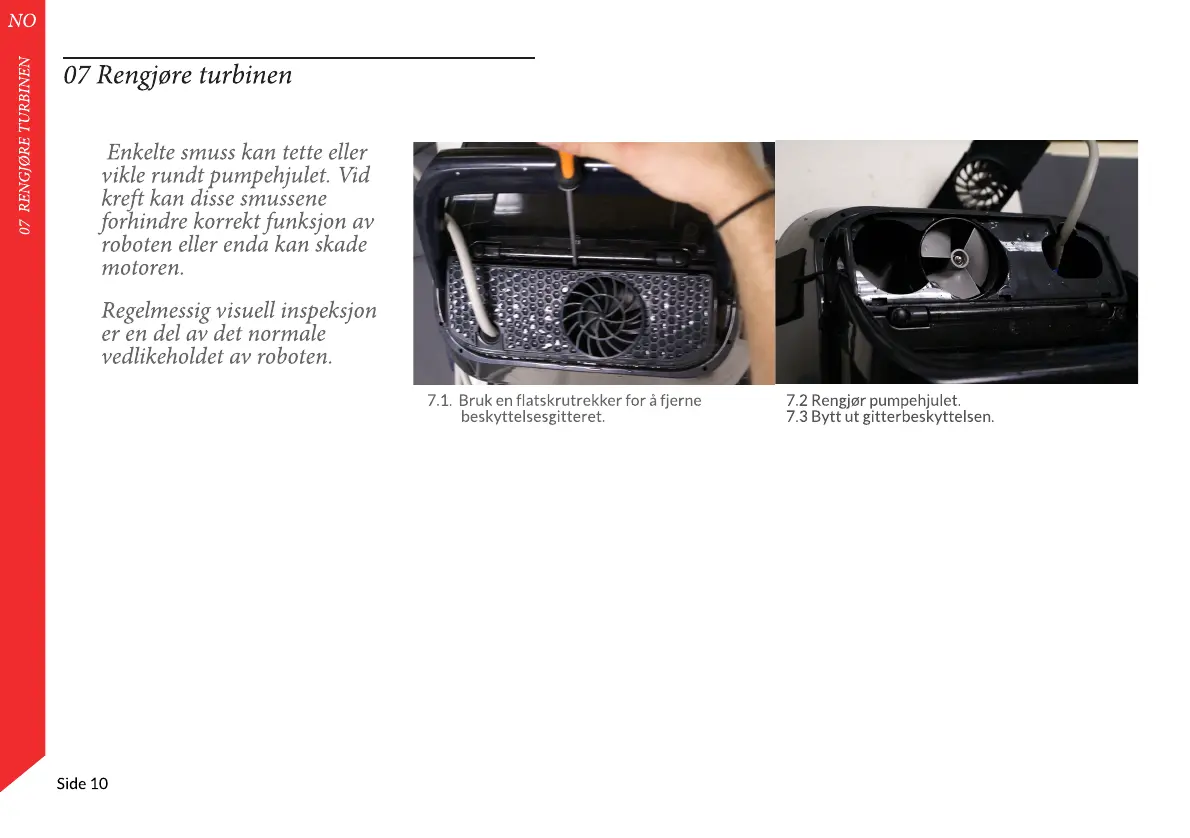 NO

07 RENGJØRE TURBINEN

07 Rengjøre turbinen

Enkelte smuss kan tette eller vikle rundt pumpehjulet. Vid kreft kan disse smussene forhindre korrekt funksjon av roboten eller enda kan skade motoren.

Regelmessig visuell inspeksjon er en del av det normale vedlikeholdet av roboten.

7.1. Bruk en flatskrutrekker for å fjerne beskyttelsesgitteret.

7.2 Rengjør pumpehjulet.
7.3 Bytt ut gitterbeskyttelsen.

Side 10