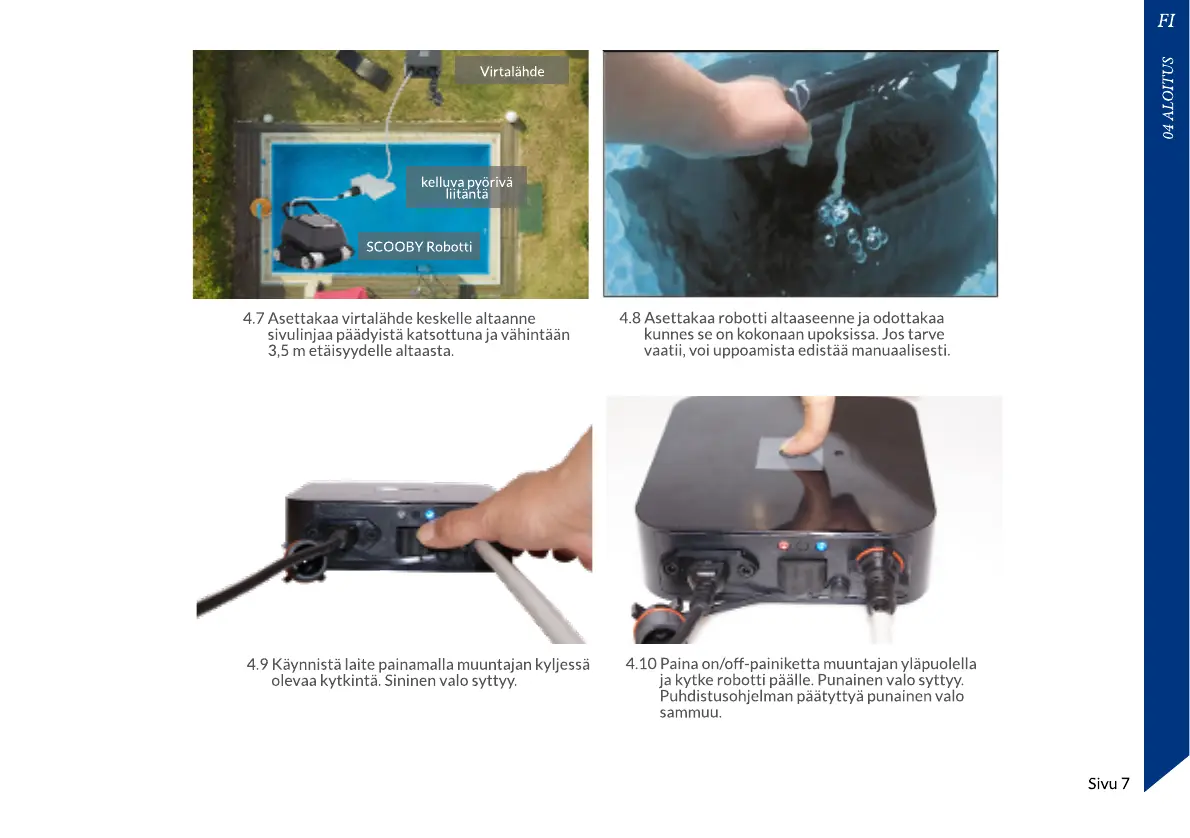 FI

04 ALOITUS

Virtalähde

kelluva pyörivä liitäntä

SCOOBY Robotti

4.7 Asettakaa virtalähde keskelle altaanne sivulinjaa päädyistä katsottuna ja vähintään 3,5 m etäisyydelle altaasta.

4.8 Asettakaa robotti altaaseenne ja odottakaa kunnes se on kokonaan upoksissa. Jos tarve vaatii, voi uppoamista edistää manuaalisesti.

4.9 Käynnistä laite painamalla muuntajan kyljessä olevaa kytkintä. Sininen valo syttyy.

4.10 Paina on/off-painiketta muuntajan yläpuolella ja kytke robotti päälle. Punainen valo syttyy. Puhdistusohjelman päätyttyä punainen valo sammuu.

Sivu 7