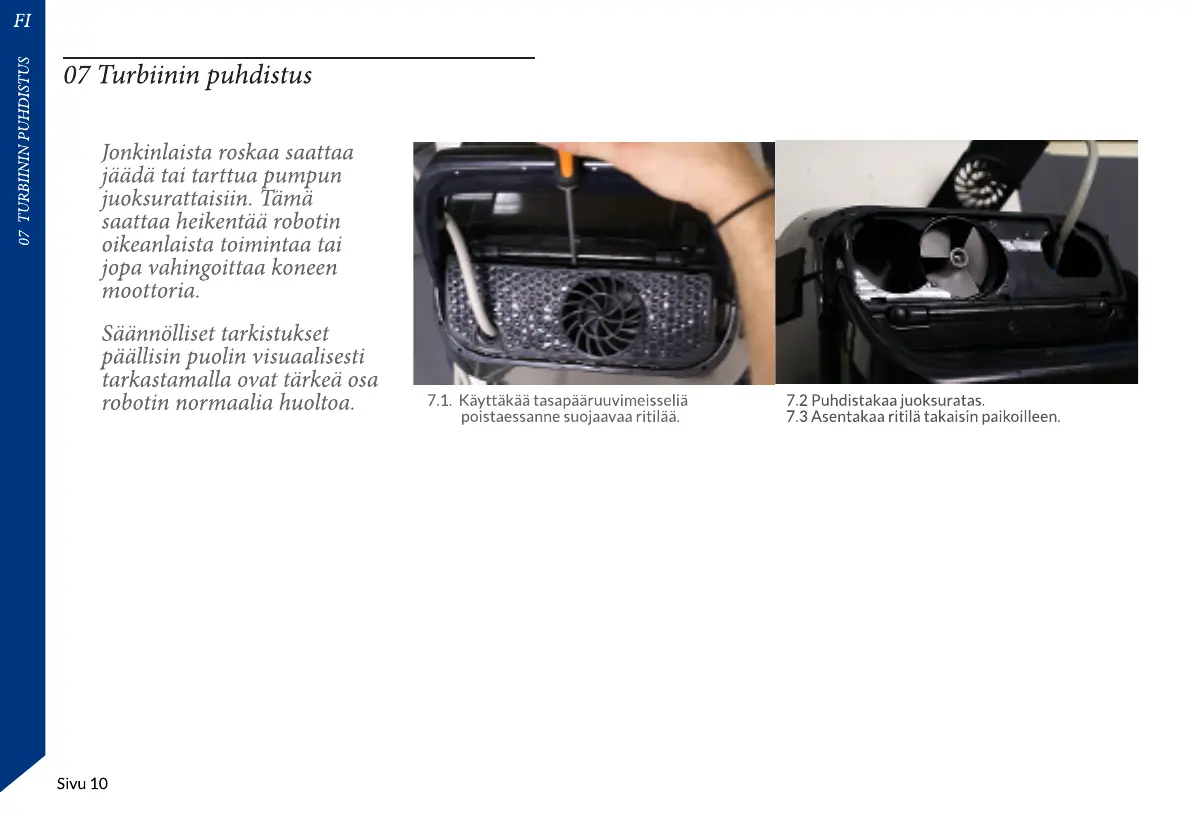 FI

07 TURBIININ PUHDISTUS

07 Turbiinin puhdistus

Jonkinlaista roskaa saattaa jäädä tai tarttua pumpun juoksurattaisiin. Tämä saattaa heikentää robotin oikeanlaista toimintaa tai jopa vahingoittaa koneen moottoria.

Säännölliset tarkistukset päällisin puolin visuaalisesti tarkastamalla ovat tärkeä osa robotin normaalia huoltoa.

7.1. Käyttäkää tasapääruuvimeisseliä poistaessanne suojaavaa ritilää.

7.2 Puhdistakaa juoksuratas.
7.3 Asentakaa ritilä takaisin paikoilleen.

Sivu 10