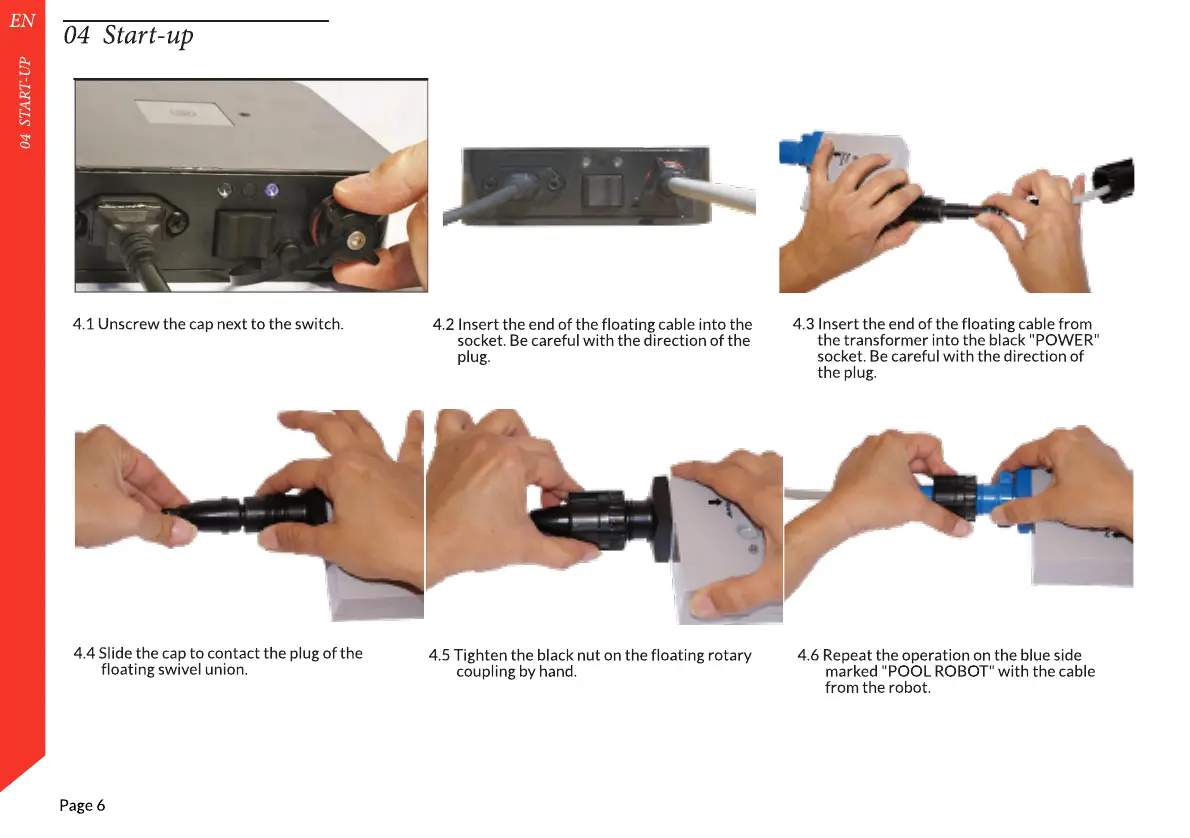 EN

04 START-UP

04 Start-up

4.1 Unscrew the cap next to the switch.

4.2 Insert the end of the floating cable into the socket. Be careful with the direction of the plug.

4.3 Insert the end of the floating cable from the transformer into the black "POWER" socket. Be careful with the direction of the plug.

4.4 Slide the cap to contact the plug of the floating swivel union.

4.5 Tighten the black nut on the floating rotary coupling by hand.

4.6 Repeat the operation on the blue side marked "POOL ROBOT" with the cable from the robot.

Page 6