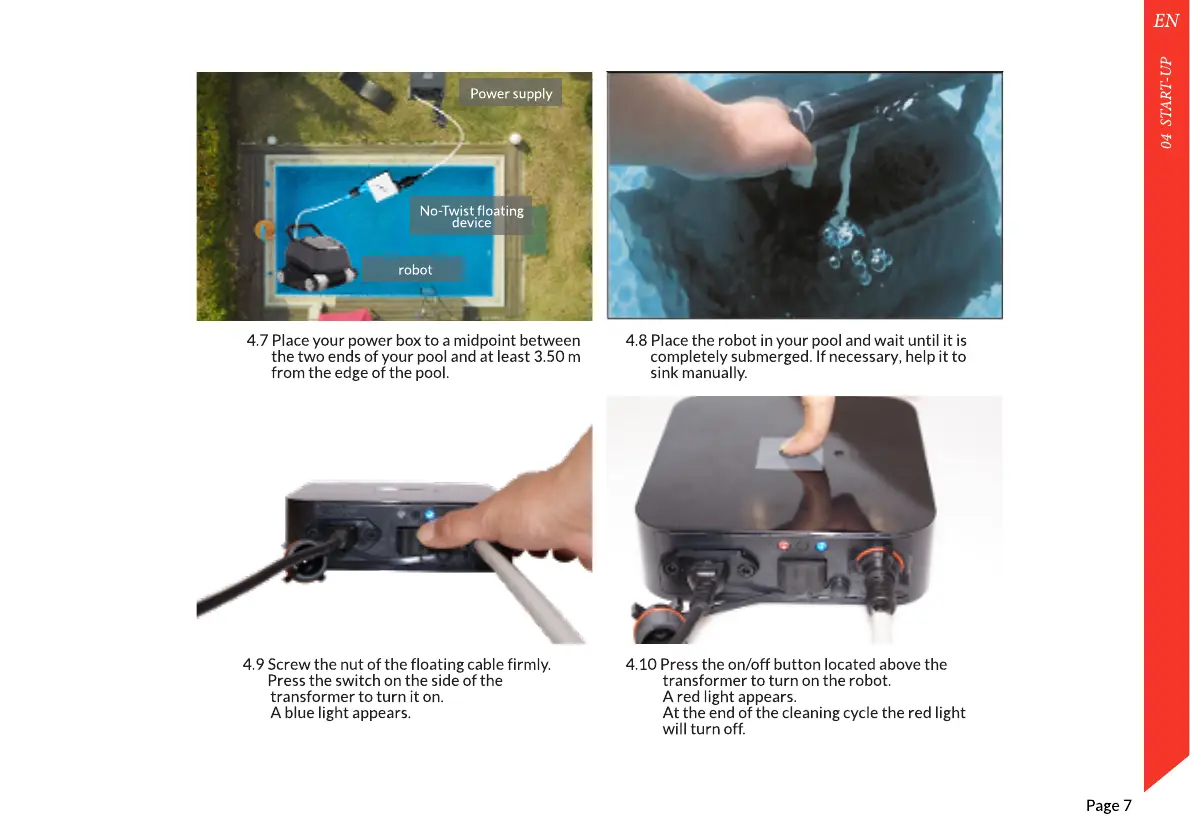 EN

04 START-UP

Power supply

No-Twist floating device

robot

4.7 Place your power box to a midpoint between the two ends of your pool and at least 3.50 m from the edge of the pool.

4.8 Place the robot in your pool and wait until it is completely submerged. If necessary, help it to sink manually.

4.9 Screw the nut of the floating cable firmly. Press the switch on the side of the transformer to turn it on. A blue light appears.

4.10 Press the on/off button located above the transformer to turn on the robot. A red light appears. At the end of the cleaning cycle the red light will turn off.

Page 7