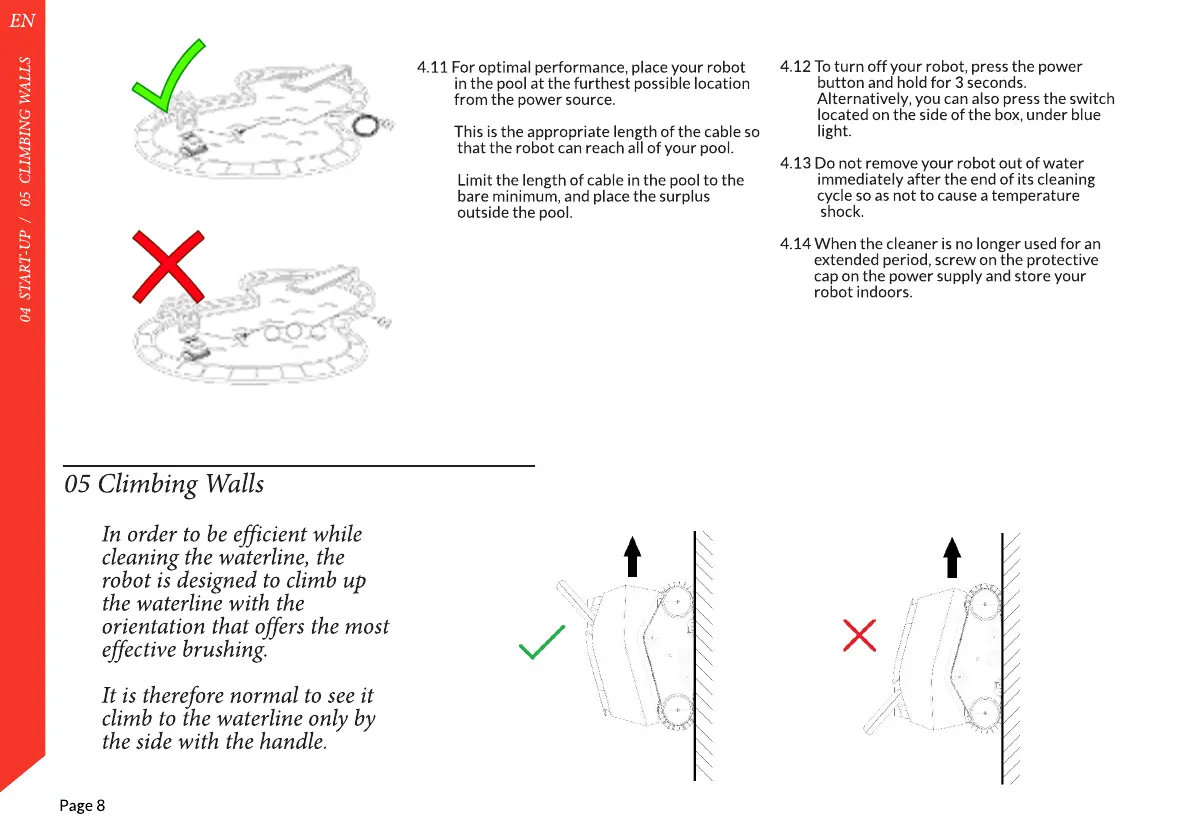 EN

04 START-UP / 05 CLIMBING WALLS

4.11 For optimal performance, place your robot in the pool at the furthest possible location from the power source.

This is the appropriate length of the cable so that the robot can reach all of your pool.

Limit the length of cable in the pool to the bare minimum, and place the surplus outside the pool.

4.12 To turn off your robot, press the power button and hold for 3 seconds. Alternatively, you can also press the switch located on the side of the box, under blue light.

4.13 Do not remove your robot out of water immediately after the end of its cleaning cycle so as not to cause a temperature shock.

4.14 When the cleaner is no longer used for an extended period, screw on the protective cap on the power supply and store your robot indoors.

05 Climbing Walls

In order to be efficient while cleaning the waterline, the robot is designed to climb up the waterline with the orientation that offers the most effective brushing.

It is therefore normal to see it climb to the waterline only by the side with the handle.

Page 8